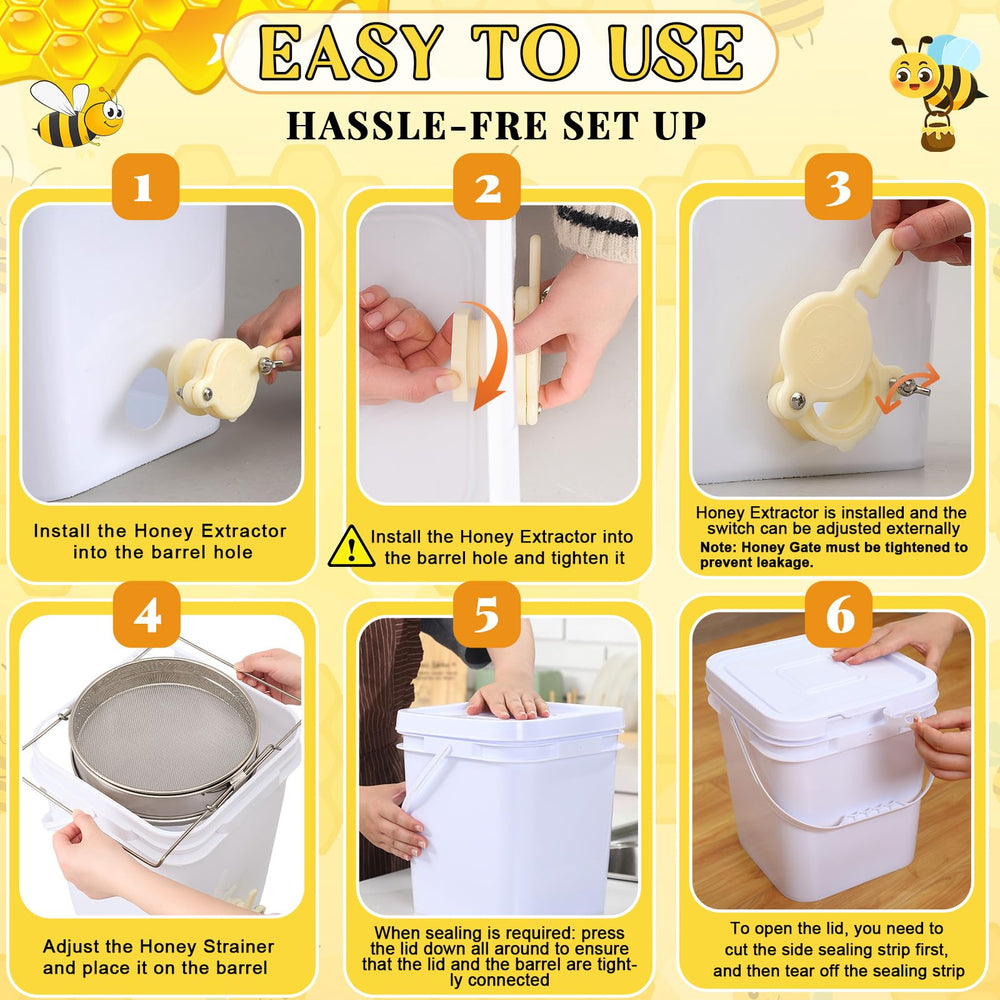 EASY TO USE

HASSLE-FRE SET UP

1

Install the Honey Extractor into the barrel hole

2

Install the Honey Extractor into the barrel hole and tighten it

3

Honey Extractor is installed and the switch can be adjusted externally

Note: Honey Gate must be tightened to prevent leakage.

4

Adjust the Honey Strainer and place it on the barrel

5

When sealing is required: press the lid down all around to ensure that the lid and the barrel are tightly connected

6

To open the lid, you need to cut the side sealing strip first, and then tear off the sealing strip