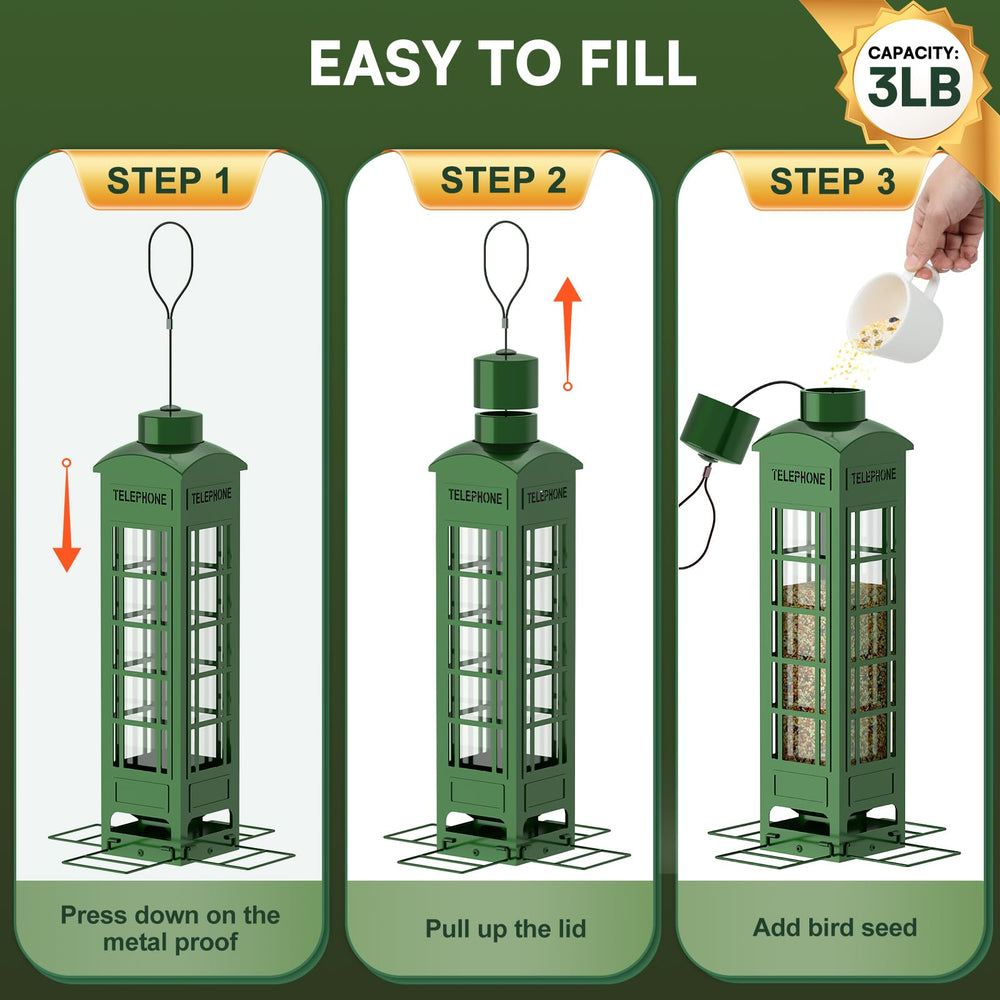 EASY TO FILL

CAPACITY:
3LB

STEP 1

TELEPHONE TELEPHONE

Press down on the metal proof

STEP 2

TELEPHONE TELEPHONE

Pull up the lid

STEP 3

TELEPHONE TELEPHONE

Add bird seed