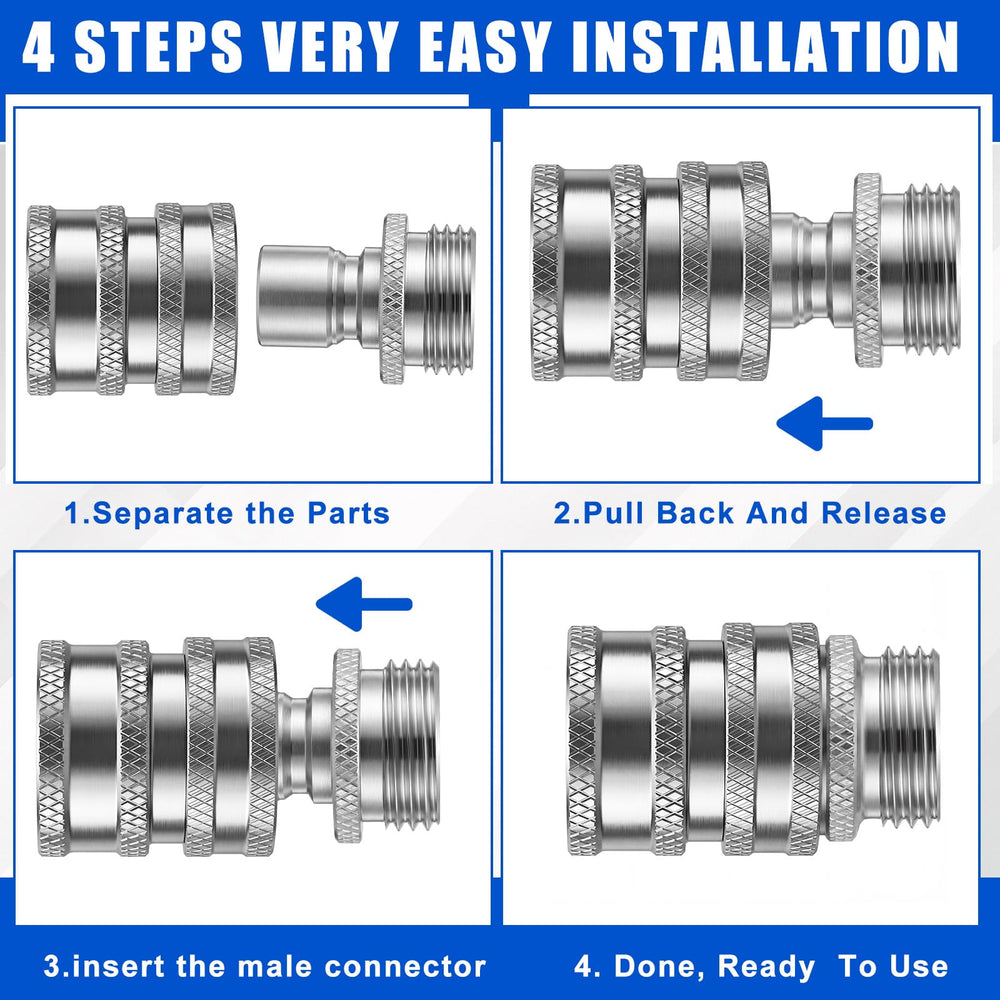 4 STEPS VERY EASY INSTALLATION

1.Separate the Parts

2.Pull Back And Release

3.insert the male connector

4. Done, Ready To Use