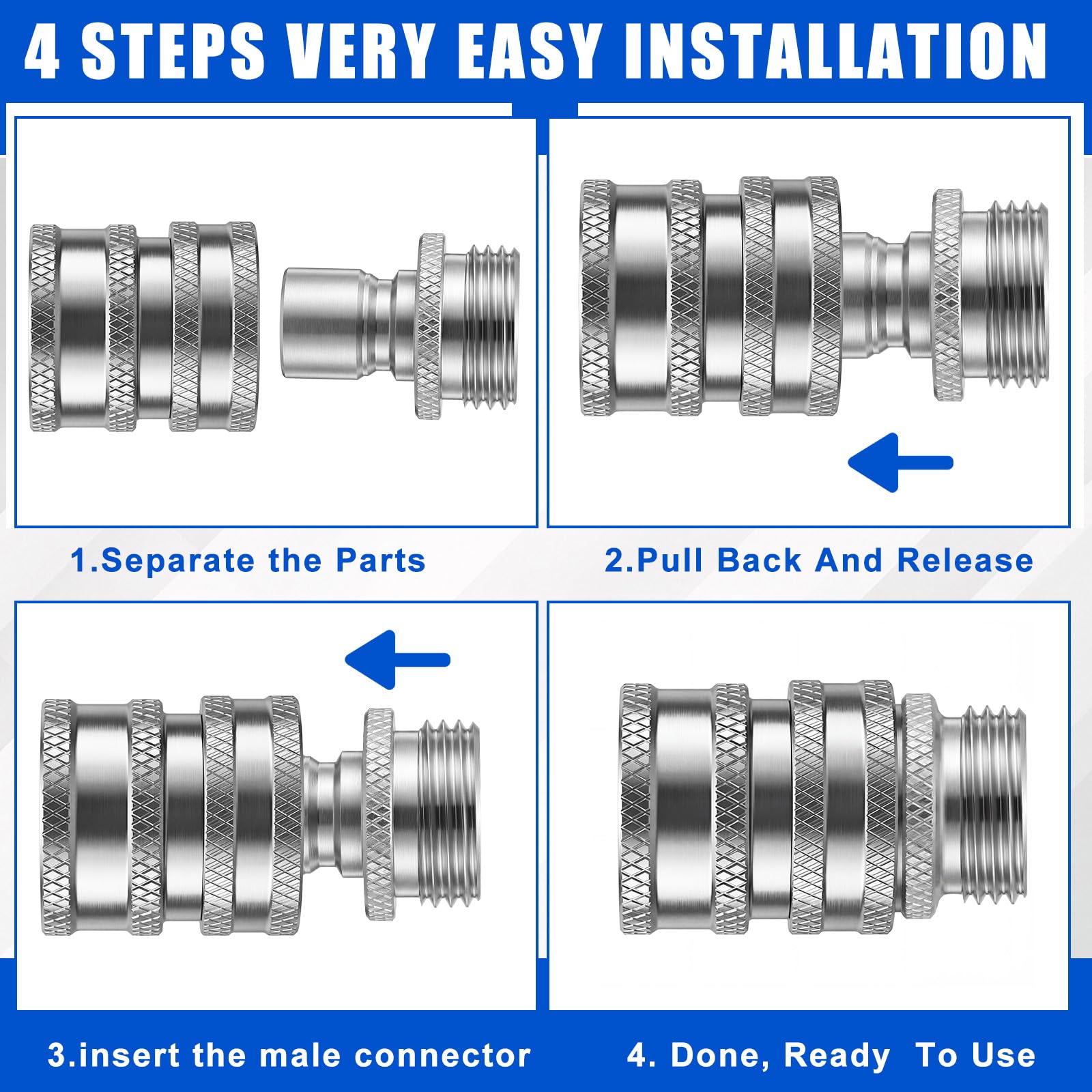 4 STEPS VERY EASY INSTALLATION

1.Separate the Parts

2.Pull Back And Release

3.insert the male connector

4. Done, Ready To Use