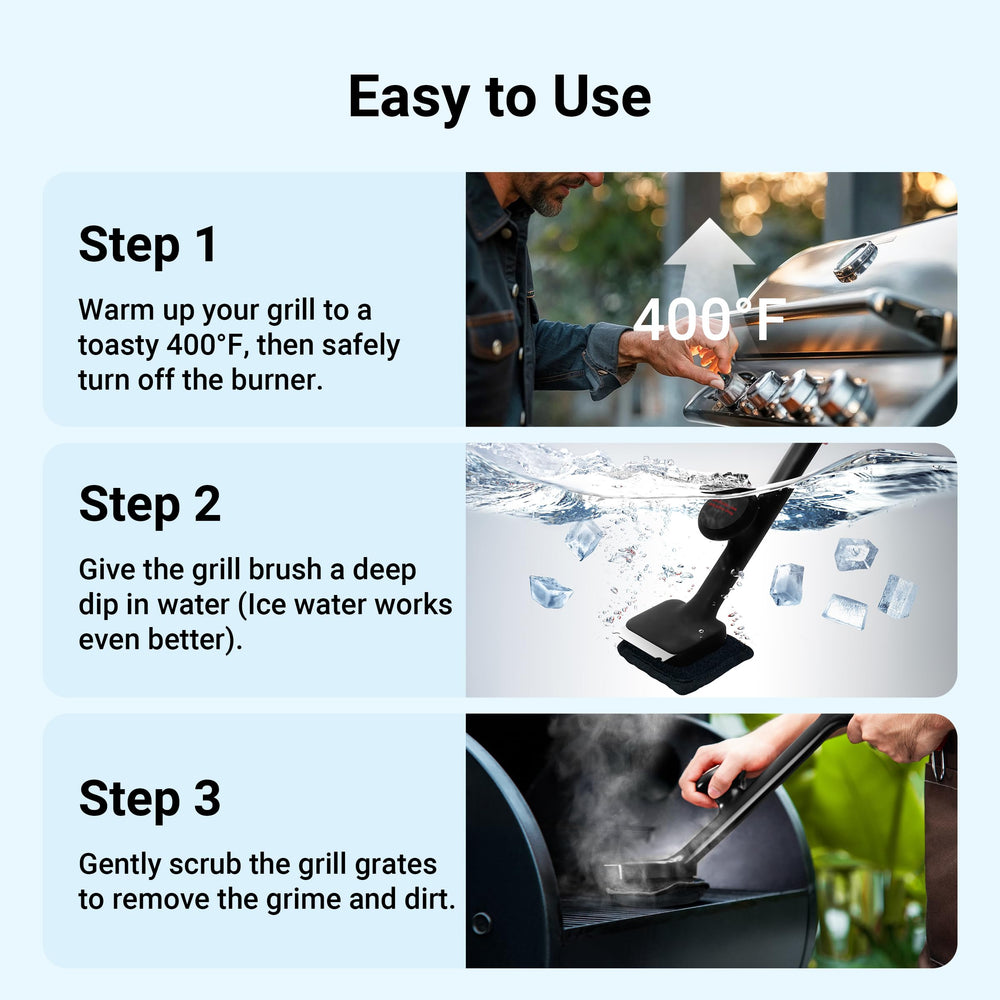 Easy to Use

Step 1

Warm up your grill to a toasty 400°F, then safely turn off the burner.

400°F

Step 2

Give the grill brush a deep dip in water (Ice water works even better).

Step 3

Gently scrub the grill grates to remove the grime and dirt.