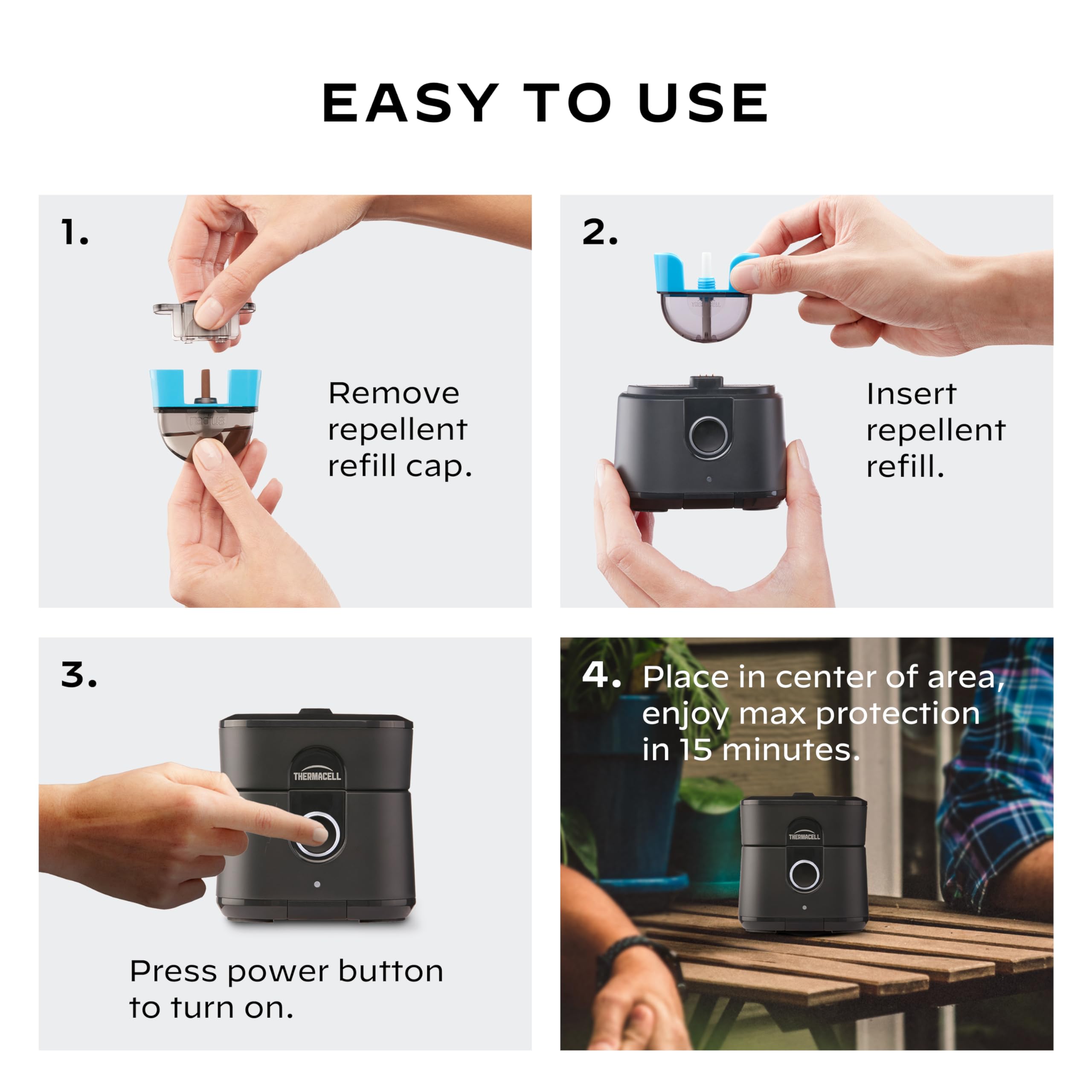 EASY TO USE

1.

radius

Remove repellent refill cap.

2.

Insert repellent refill.

3.

THERMACELL

Press power button to turn on.

4. Place in center of area, enjoy max protection in 15 minutes.

THERMACELL