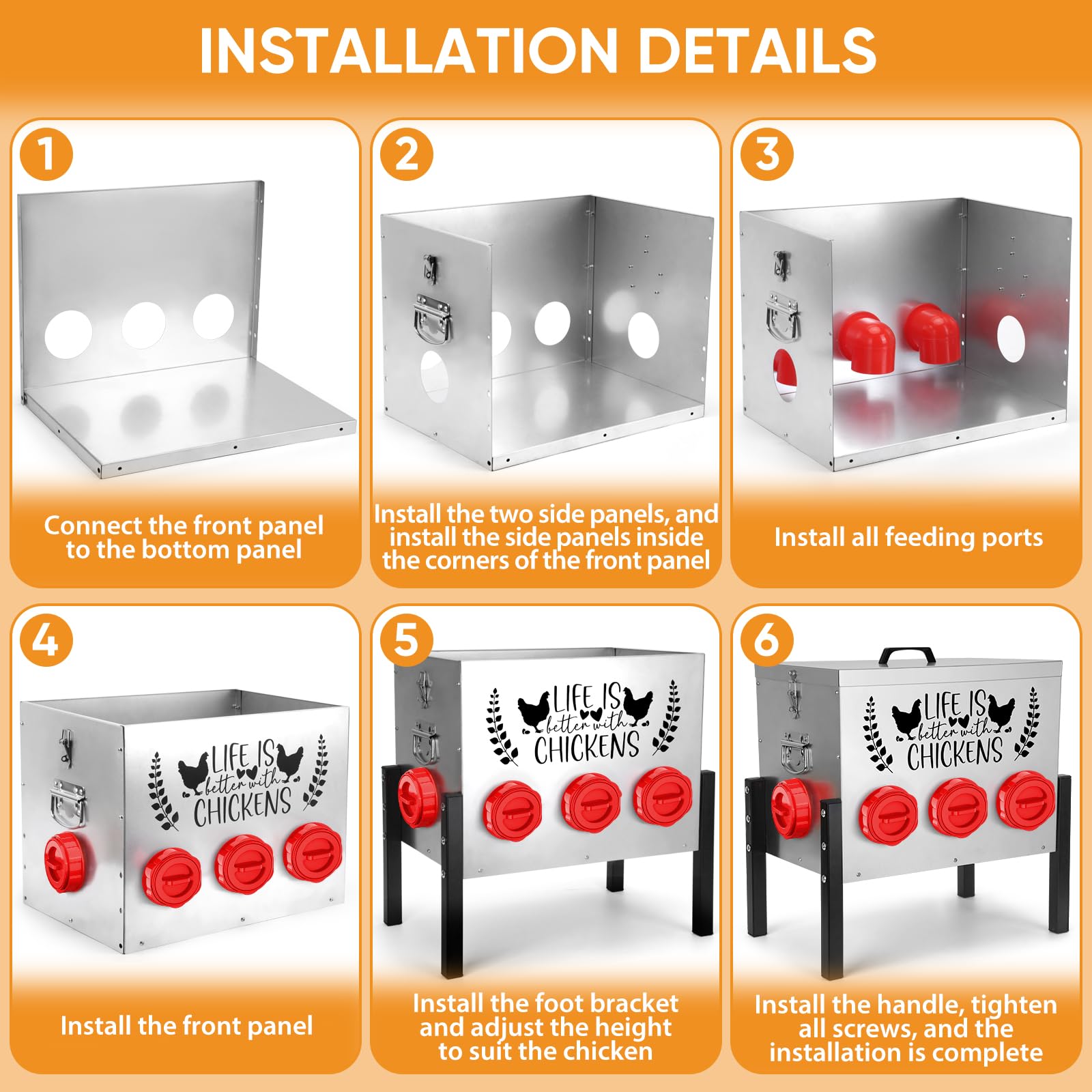 INSTALLATION DETAILS

1

Connect the front panel to the bottom panel

2

Install the two side panels, and install the side panels inside the corners of the front panel

3

Install all feeding ports

4

LIFE IS better with CHICKENS

Install the front panel

5

LIFE IS better with CHICKENS

Install the foot bracket and adjust the height to suit the chicken

6

LIFE IS better with CHICKENS

Install the handle, tighten all screws, and the installation is complete