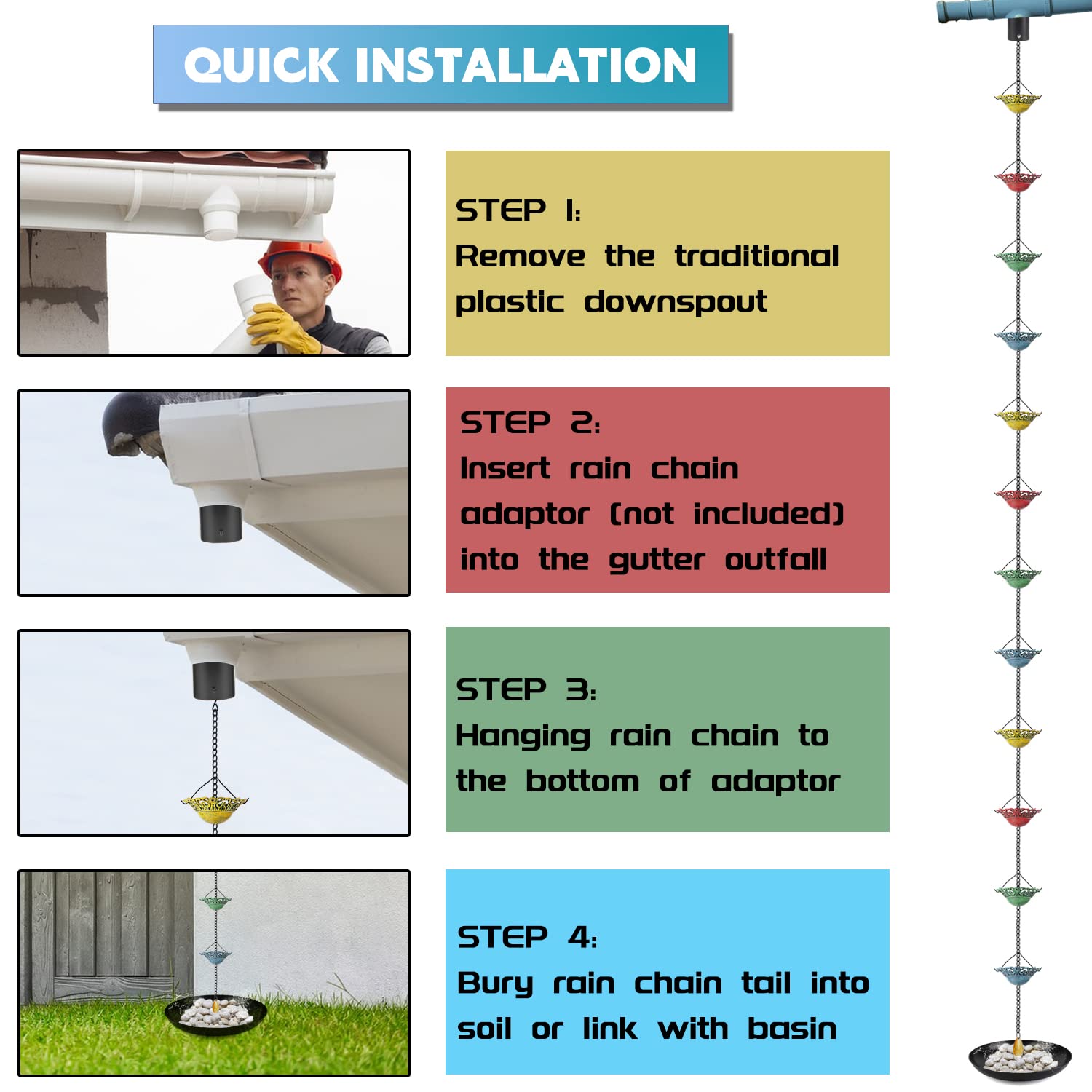 QUICK INSTALLATION

STEP 1:
Remove the traditional plastic downspout

STEP 2:
Insert rain chain adaptor (not included) into the gutter outfall

STEP 3:
Hanging rain chain to the bottom of adaptor

STEP 4:
Bury rain chain tail into soil or link with basin