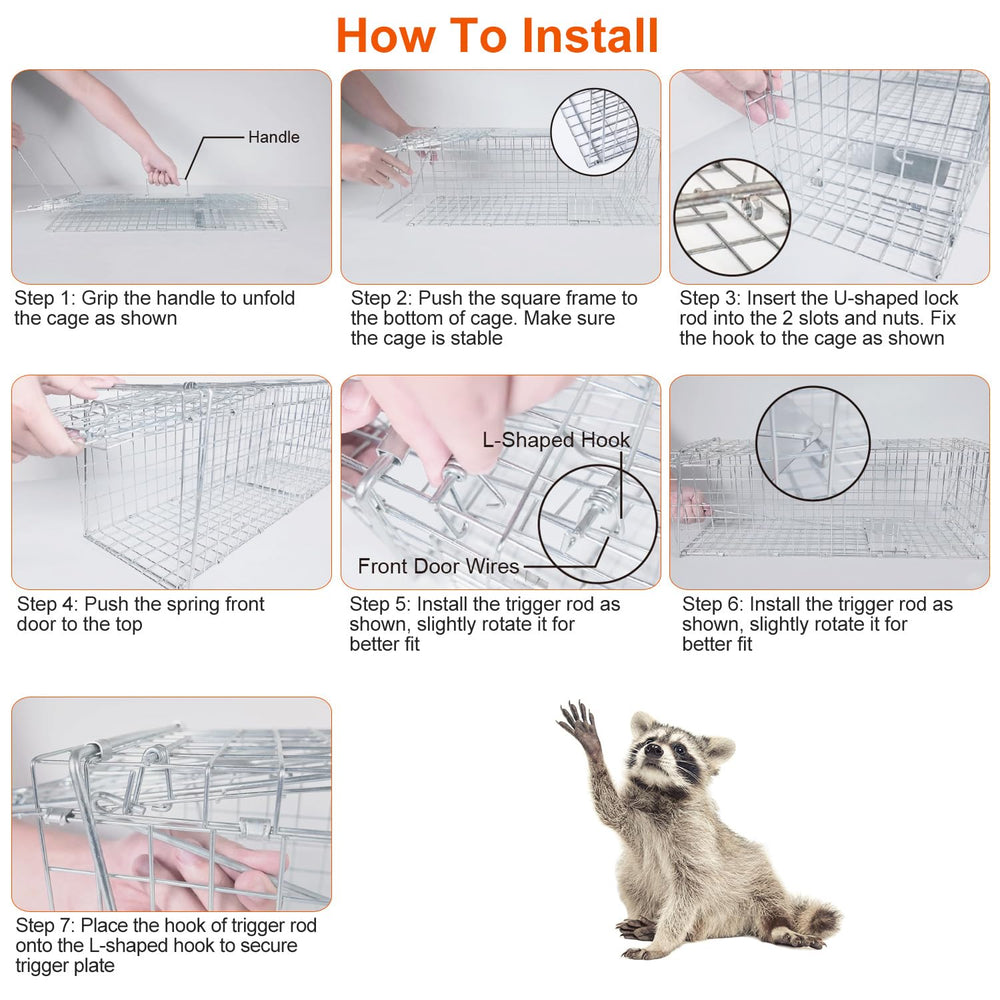 How To Install

Handle

Step 1: Grip the handle to unfold the cage as shown

Step 2: Push the square frame to the bottom of cage. Make sure the cage is stable

Step 3: Insert the U-shaped lock rod into the 2 slots and nuts. Fix the hook to the cage as shown

Step 4: Push the spring front door to the top

L-Shaped Hook

Front Door Wires

Step 5: Install the trigger rod as shown, slightly rotate it for better fit

Step 6: Install the trigger rod as shown, slightly rotate it for better fit

Step 7: Place the hook of trigger rod onto the L-shaped hook to secure trigger plate