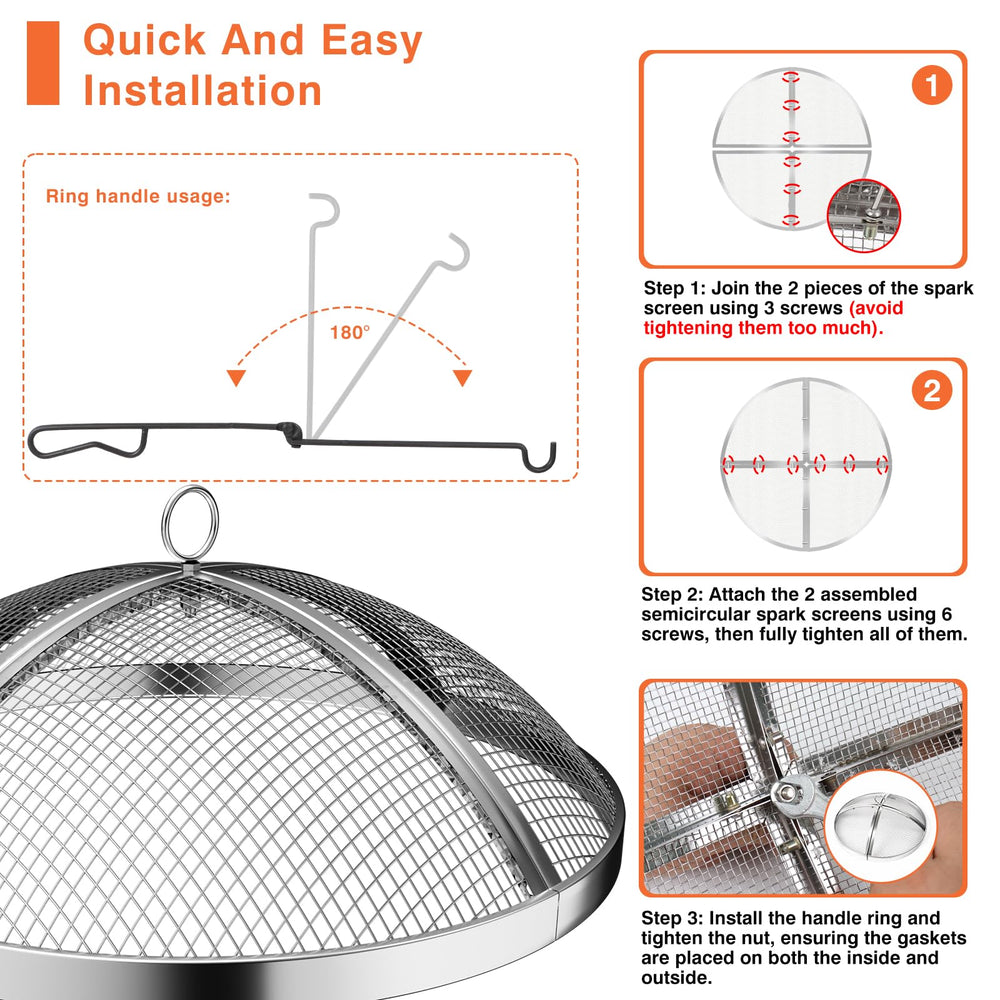 Quick And Easy Installation

Ring handle usage:

180°

1

Step 1: Join the 2 pieces of the spark screen using 3 screws (avoid tightening them too much).

2

Step 2: Attach the 2 assembled semicircular spark screens using 6 screws, then fully tighten all of them.

Step 3: Install the handle ring and tighten the nut, ensuring the gaskets are placed on both the inside and outside.