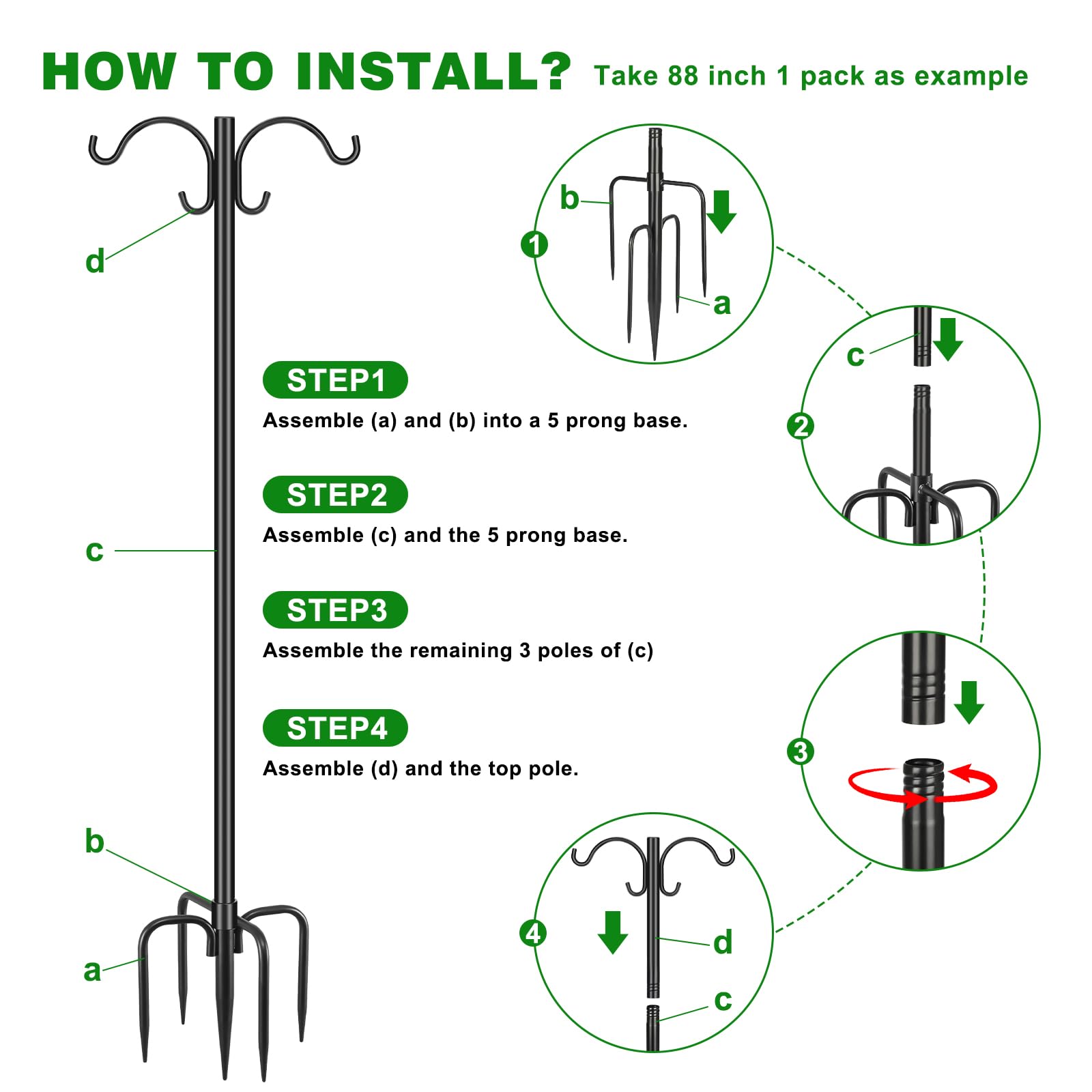 HOW TO INSTALL? Take 88 inch 1 pack as example

d

c

b

a

STEP1
Assemble (a) and (b) into a 5 prong base.

STEP2
Assemble (c) and the 5 prong base.

STEP3
Assemble the remaining 3 poles of (c)

STEP4
Assemble (d) and the top pole.

1
b
a

2
c

3

4
d
c