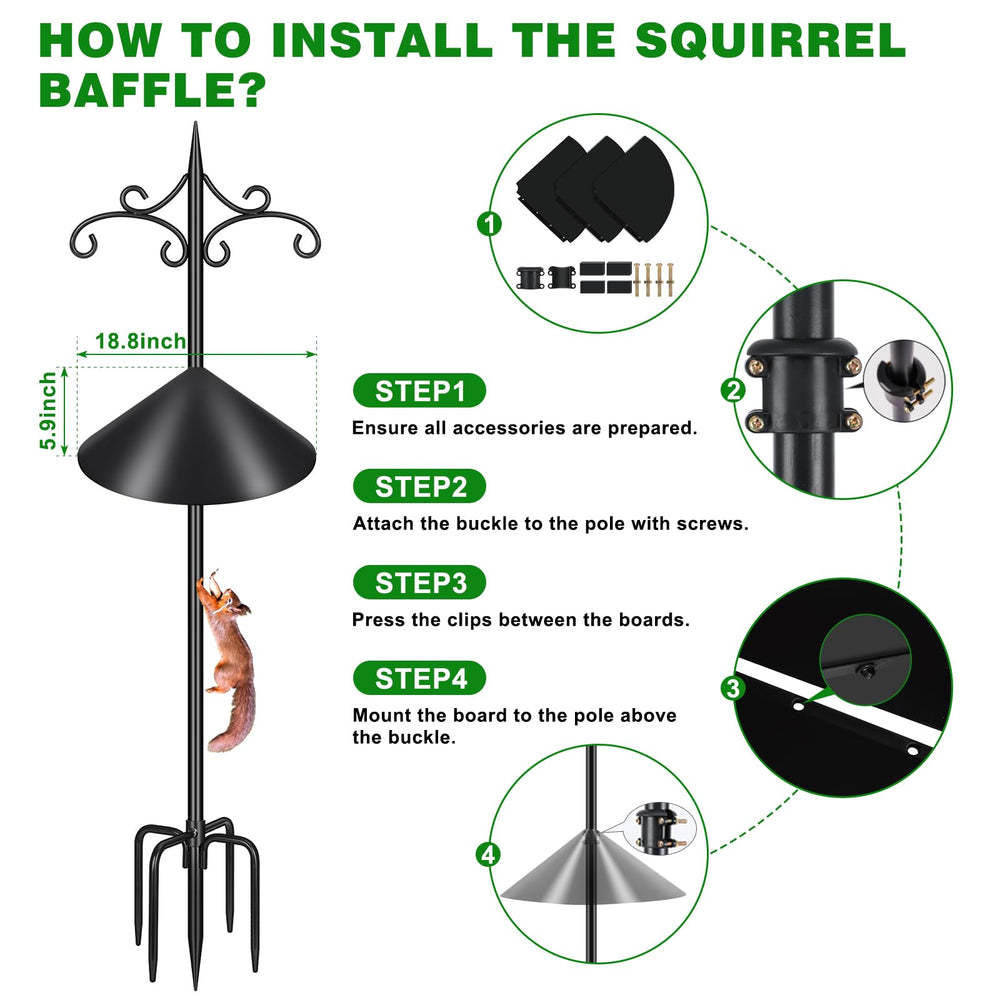 HOW TO INSTALL THE SQUIRREL BAFFLE?

18.8inch

5.9inch

STEP1

Ensure all accessories are prepared.

STEP2

Attach the buckle to the pole with screws.

STEP3

Press the clips between the boards.

STEP4

Mount the board to the pole above the buckle.

1

2

3

4