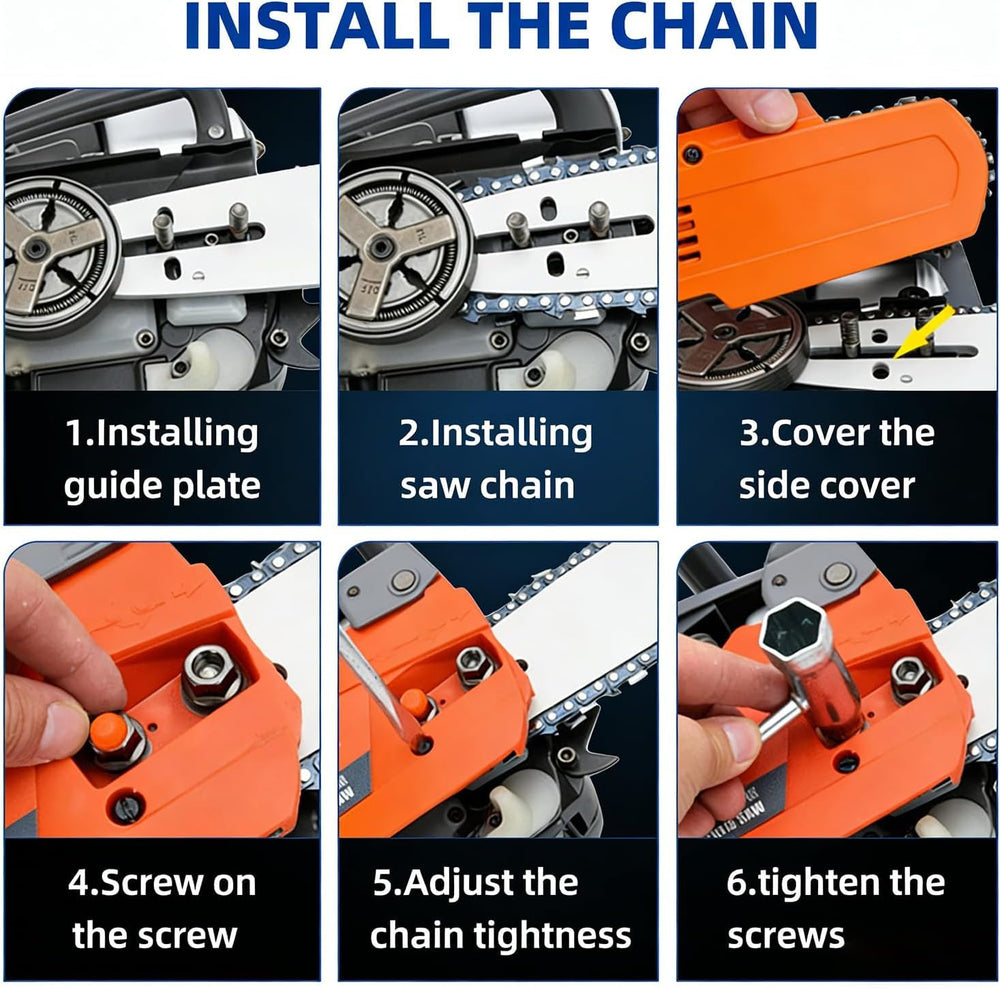 INSTALL THE CHAIN

1.Installing guide plate

2.Installing saw chain

3.Cover the side cover

4.Screw on the screw

5.Adjust the chain tightness

6.tighten the screws