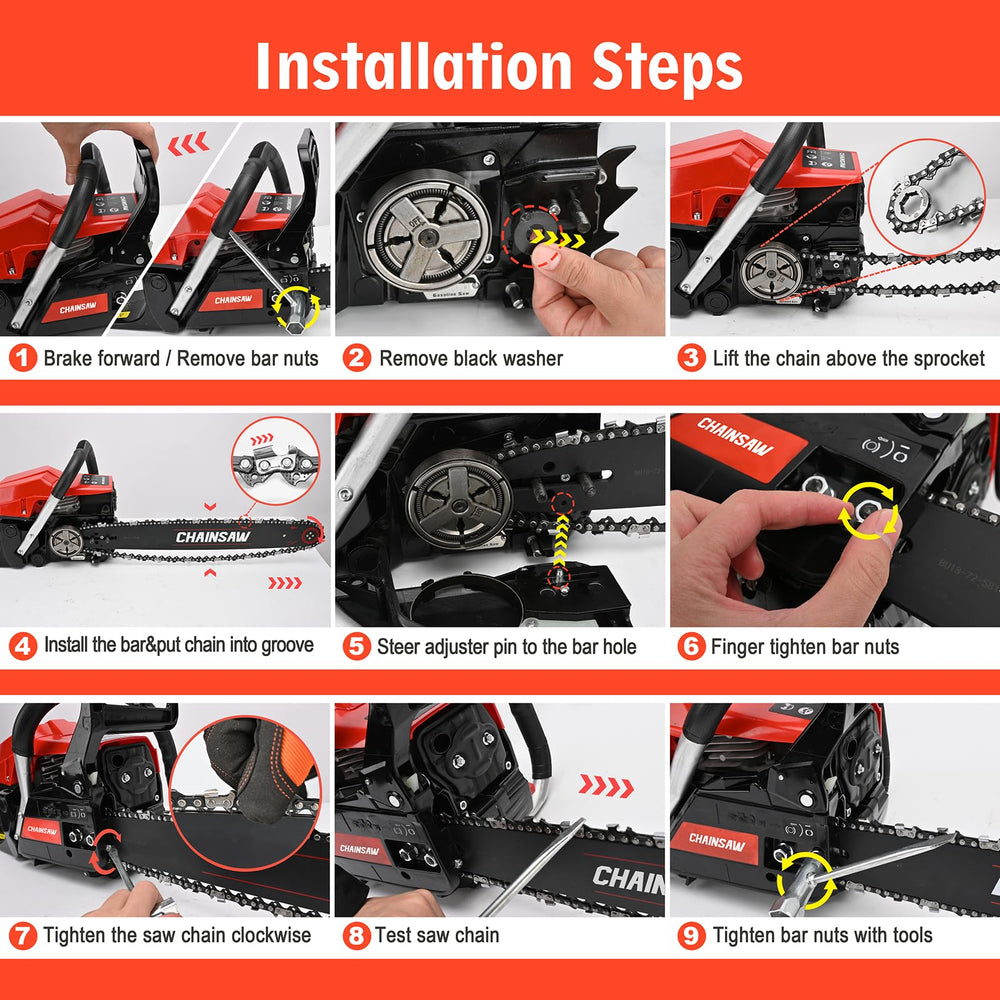 Installation Steps

CHAINSAW

CHAINSAW

1 Brake forward / Remove bar nuts

2 Remove black washer

3 Lift the chain above the sprocket

CHAINSAW

4 Install the bar&put chain into groove

5 Steer adjuster pin to the bar hole

CHAINSAW

6 Finger tighten bar nuts

CHAINSAW

7 Tighten the saw chain clockwise

CHAINSAW

CHAIN

8 Test saw chain

CHAINSAW

9 Tighten bar nuts with tools