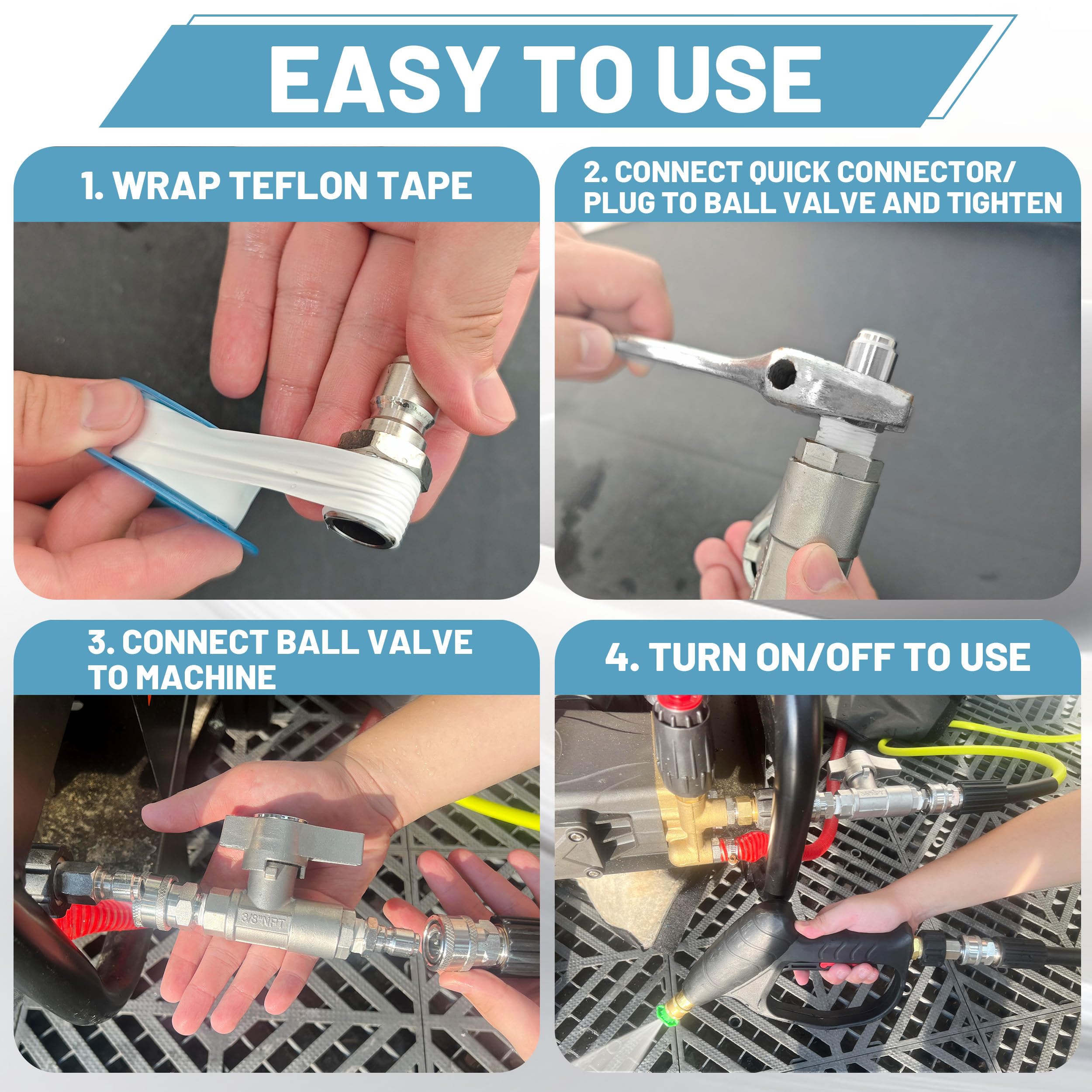 EASY TO USE

1. WRAP TEFLON TAPE

2. CONNECT QUICK CONNECTOR/ PLUG TO BALL VALVE AND TIGHTEN

3. CONNECT BALL VALVE TO MACHINE

3/8"NPT

4. TURN ON/OFF TO USE