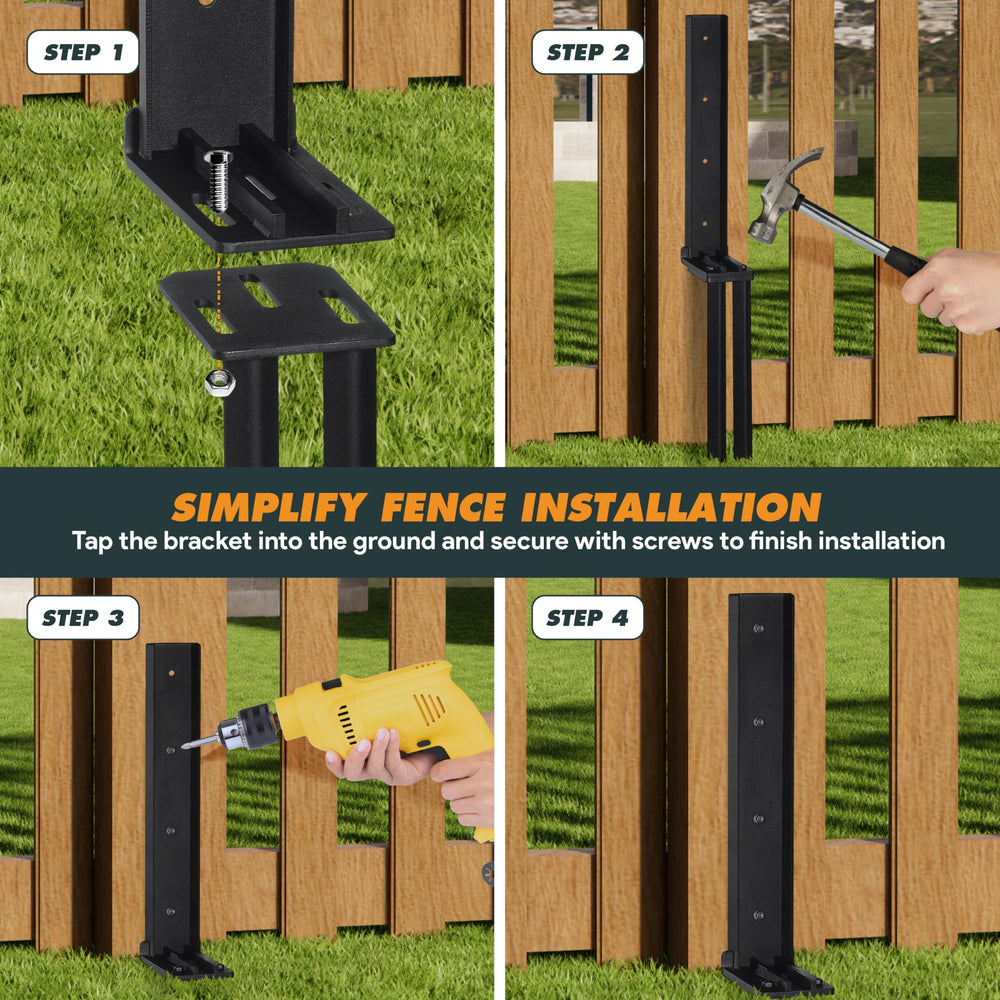 STEP 1

STEP 2

SIMPLIFY FENCE INSTALLATION
Tap the bracket into the ground and secure with screws to finish installation

STEP 3

STEP 4