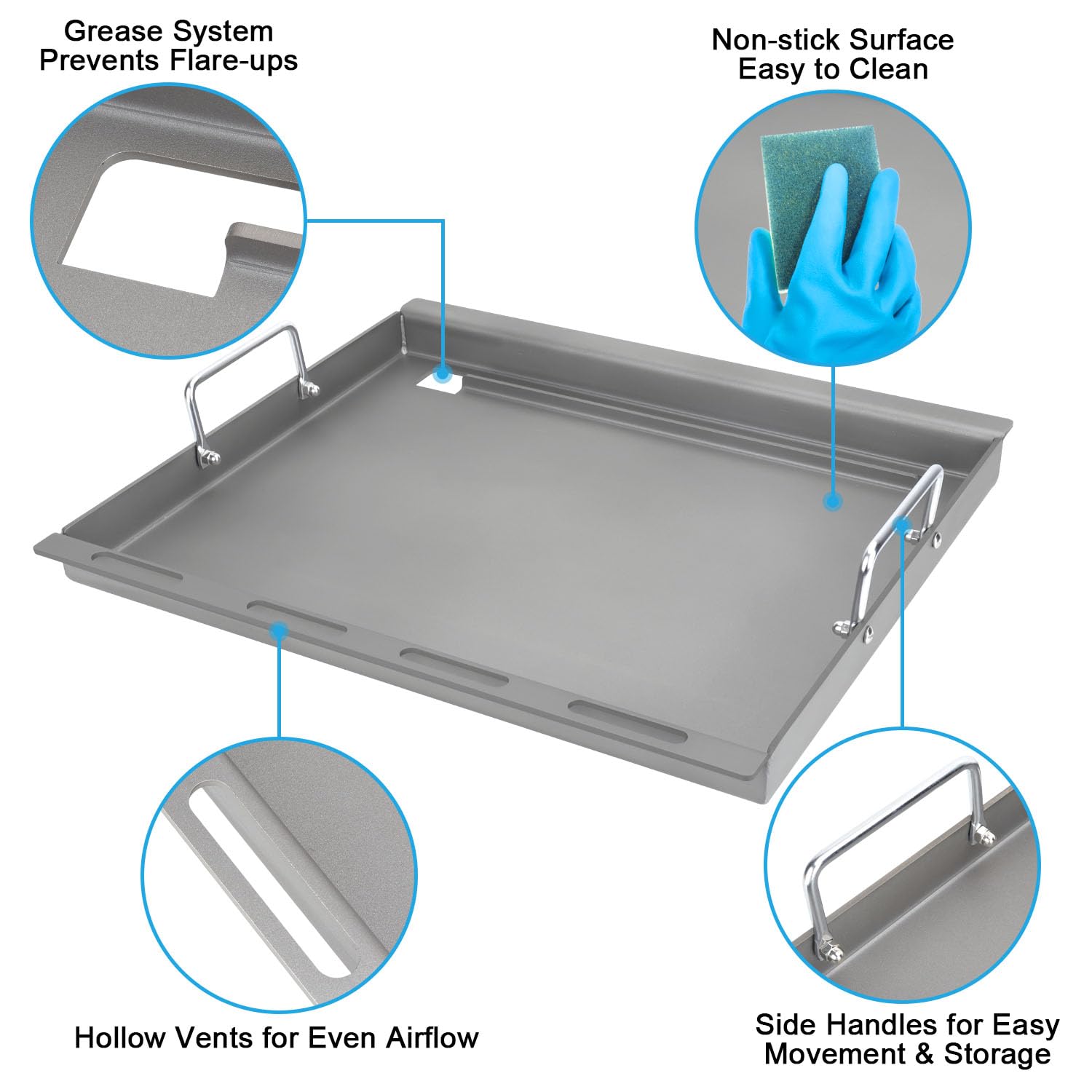 Grease System
Prevents Flare-ups

Non-stick Surface
Easy to Clean

Hollow Vents for Even Airflow

Side Handles for Easy
Movement & Storage