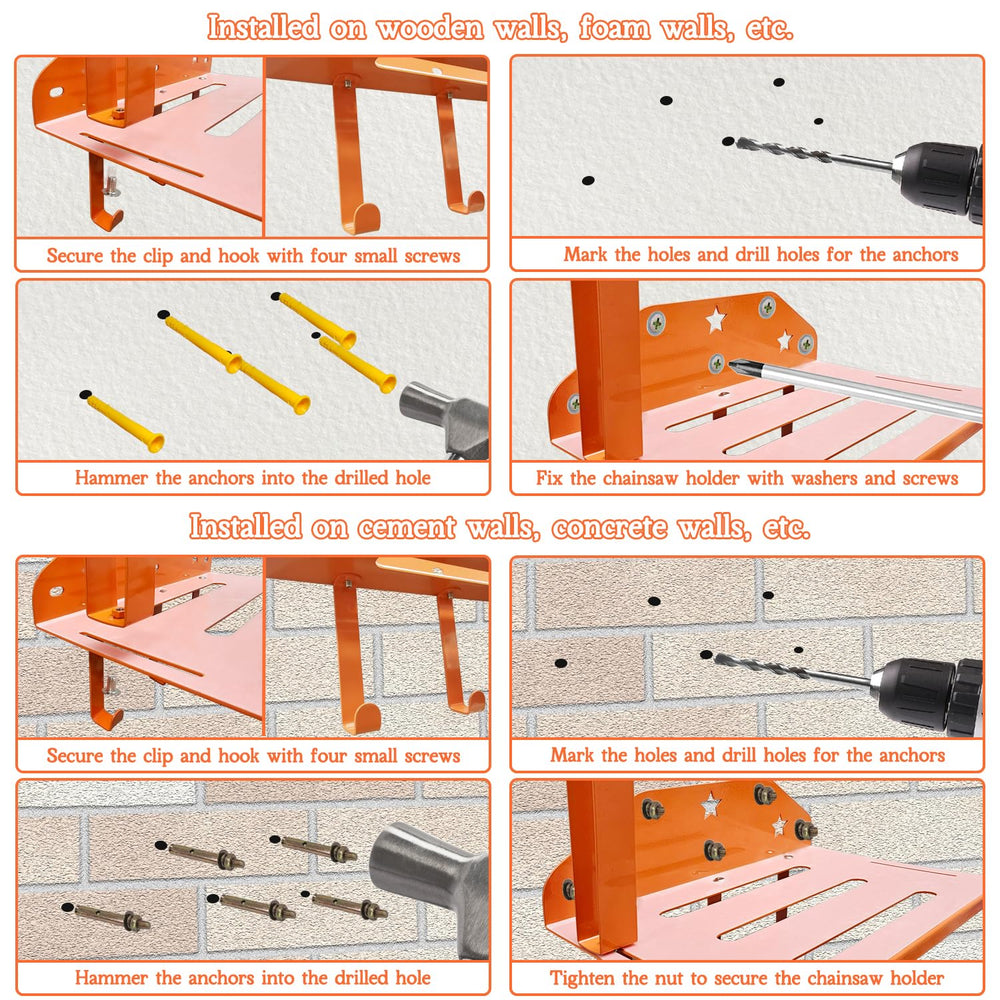 Installed on wooden walls, foam walls, etc.

Secure the clip and hook with four small screws

Mark the holes and drill holes for the anchors

Hammer the anchors into the drilled hole

Fix the chainsaw holder with washers and screws

Installed on cement walls, concrete walls, etc.

Secure the clip and hook with four small screws

Mark the holes and drill holes for the anchors

Hammer the anchors into the drilled hole

Tighten the nut to secure the chainsaw holder