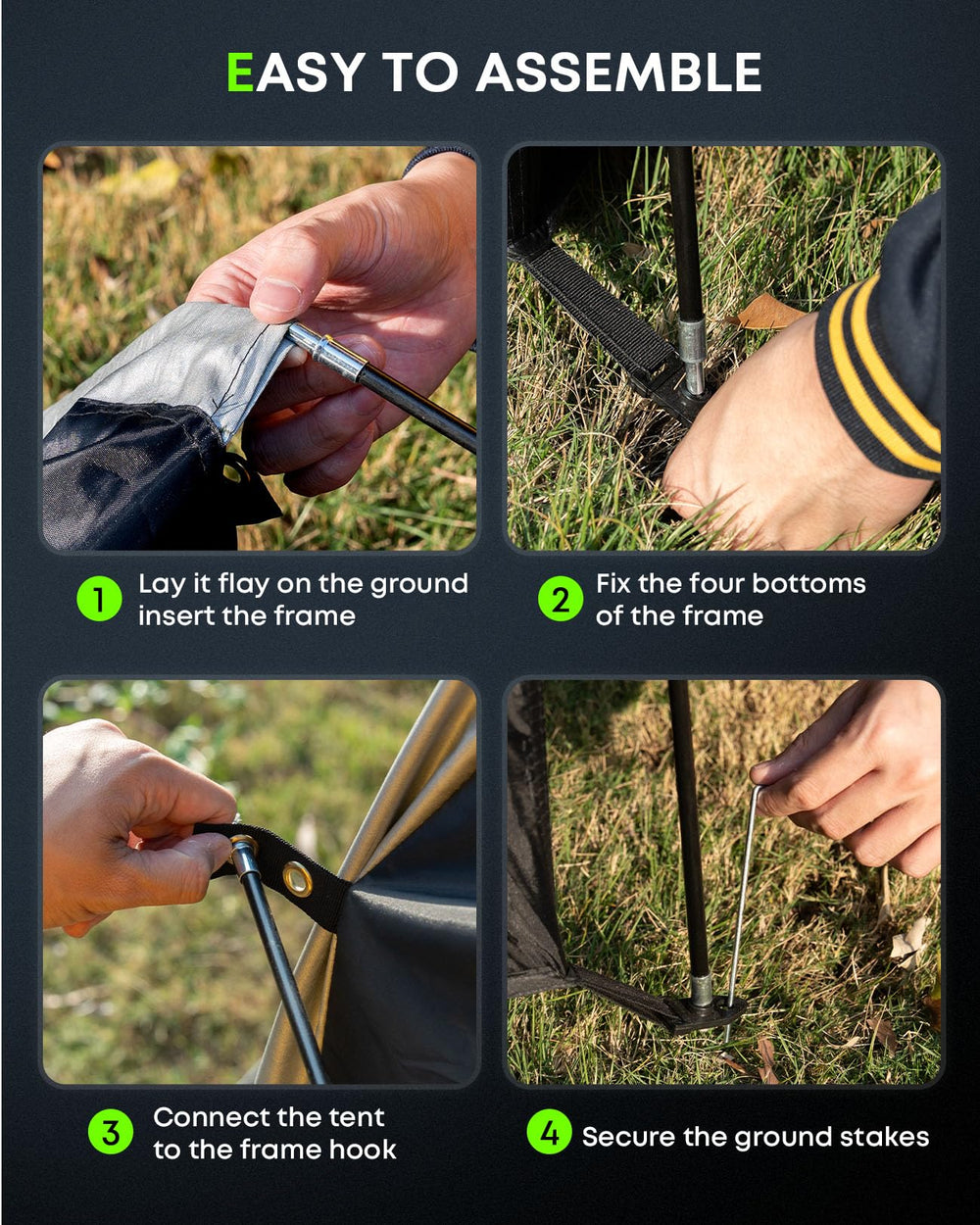 EASY TO ASSEMBLE

1 Lay it flay on the ground insert the frame

2 Fix the four bottoms of the frame

3 Connect the tent to the frame hook

4 Secure the ground stakes