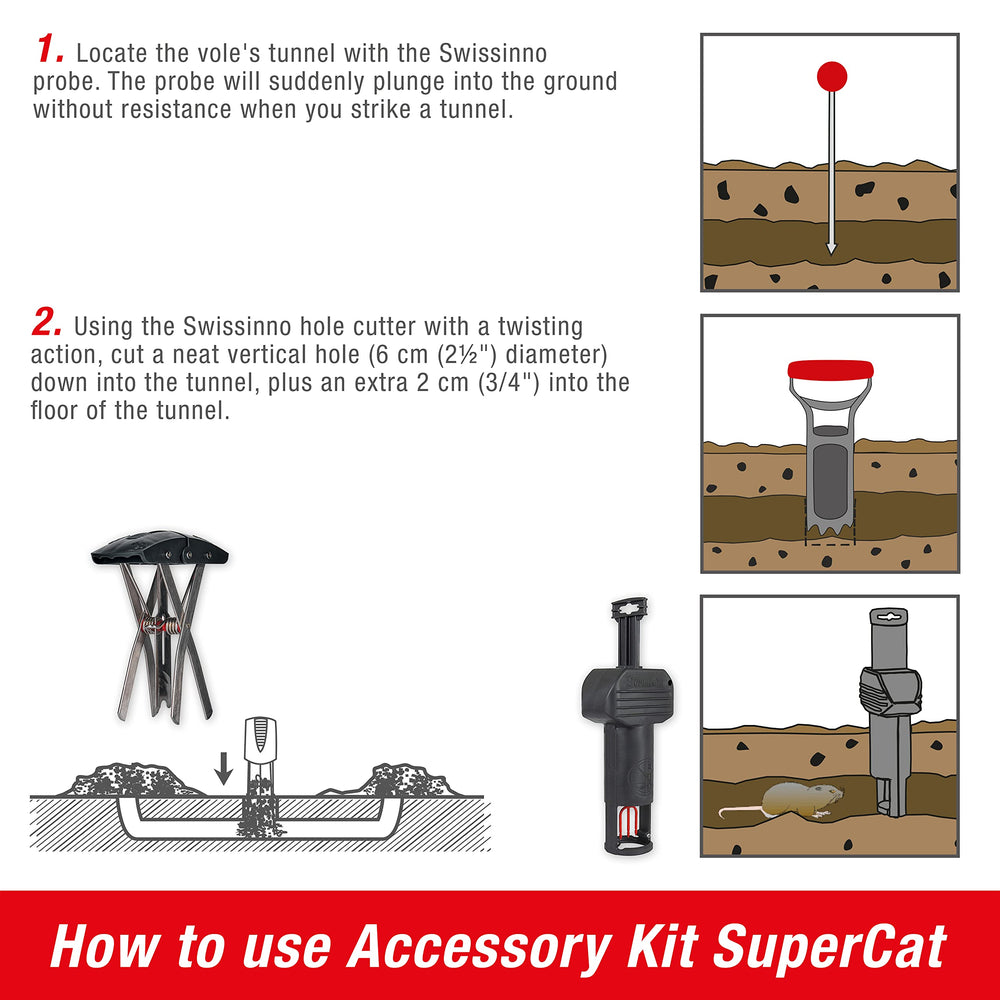 1. Locate the vole's tunnel with the Swissinno probe. The probe will suddenly plunge into the ground without resistance when you strike a tunnel.

2. Using the Swissinno hole cutter with a twisting action, cut a neat vertical hole (6 cm (2½") diameter) down into the tunnel, plus an extra 2 cm (3/4") into the floor of the tunnel.

How to use Accessory Kit SuperCat