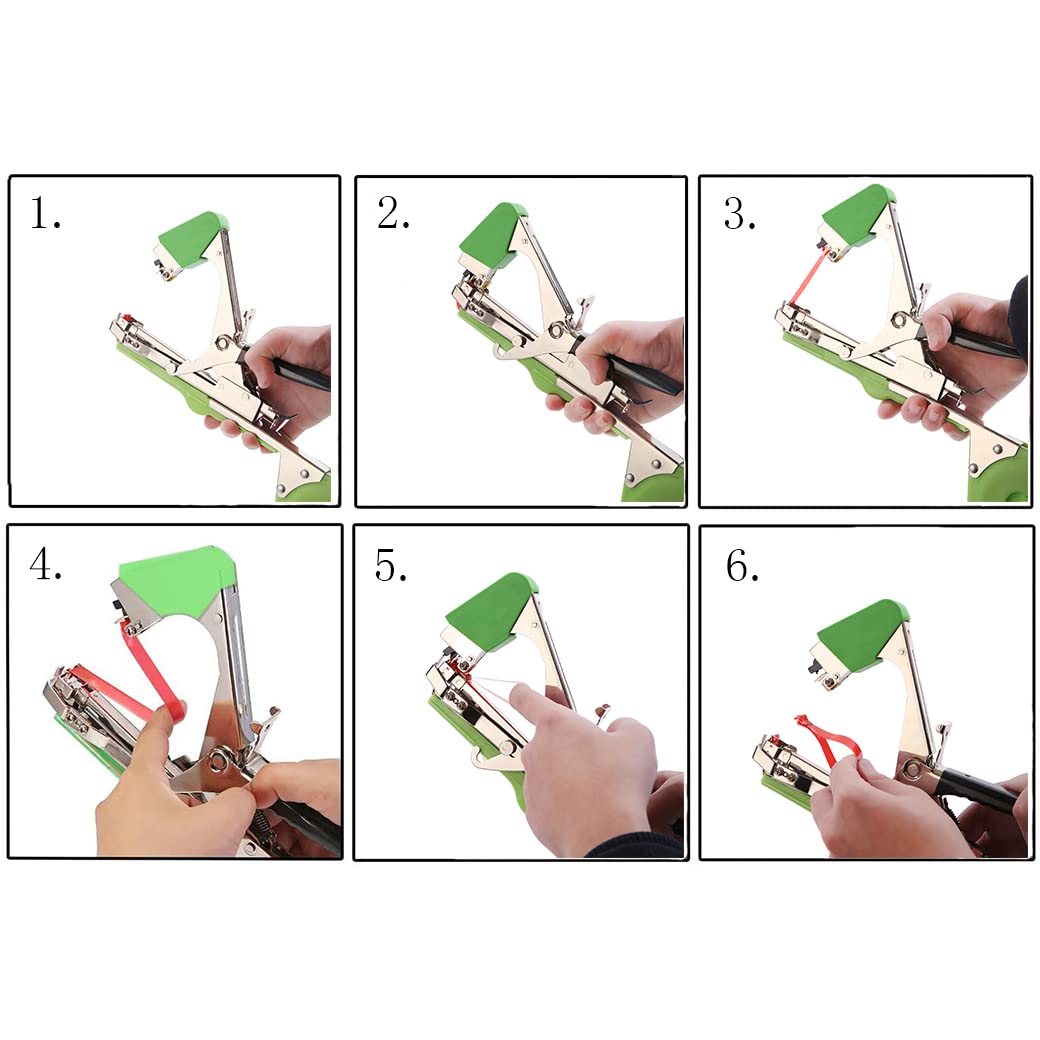 1.

2.

3.

4.

5.

6.