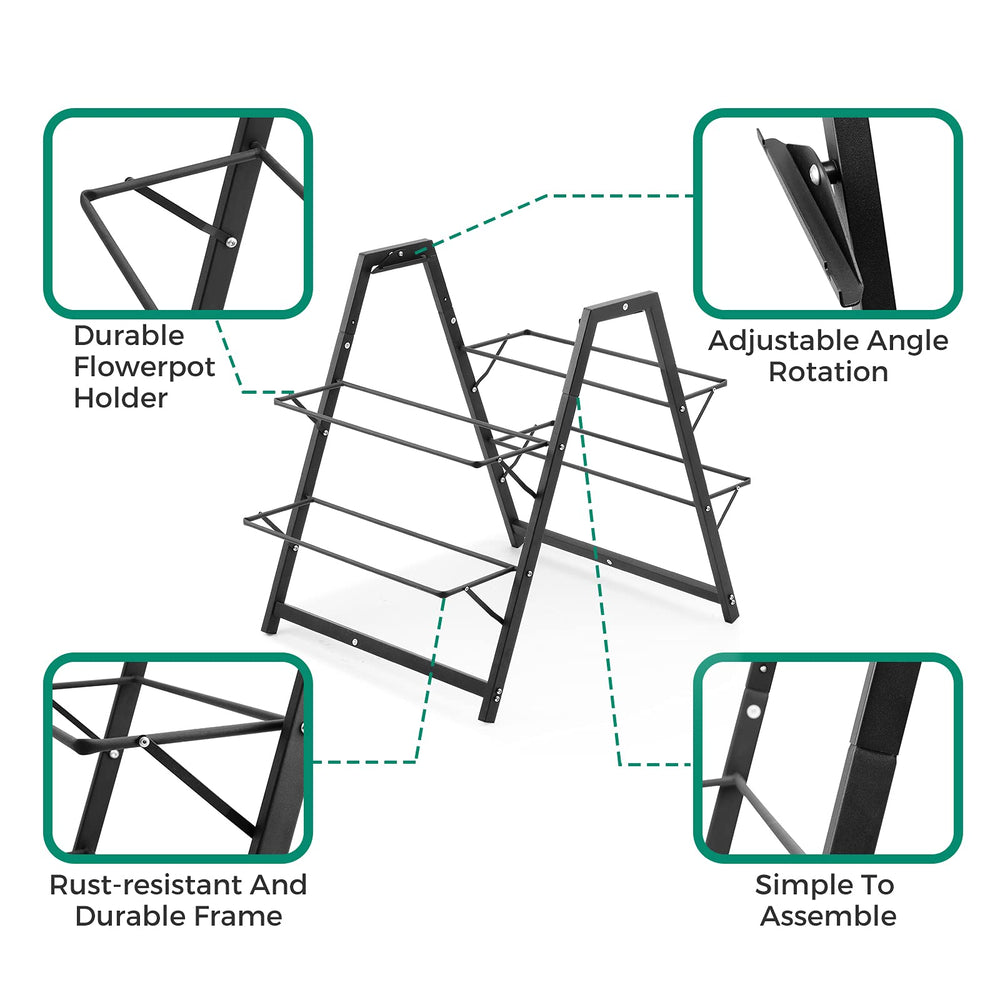 Durable Flowerpot Holder

Adjustable Angle Rotation

Rust-resistant And Durable Frame

Simple To Assemble