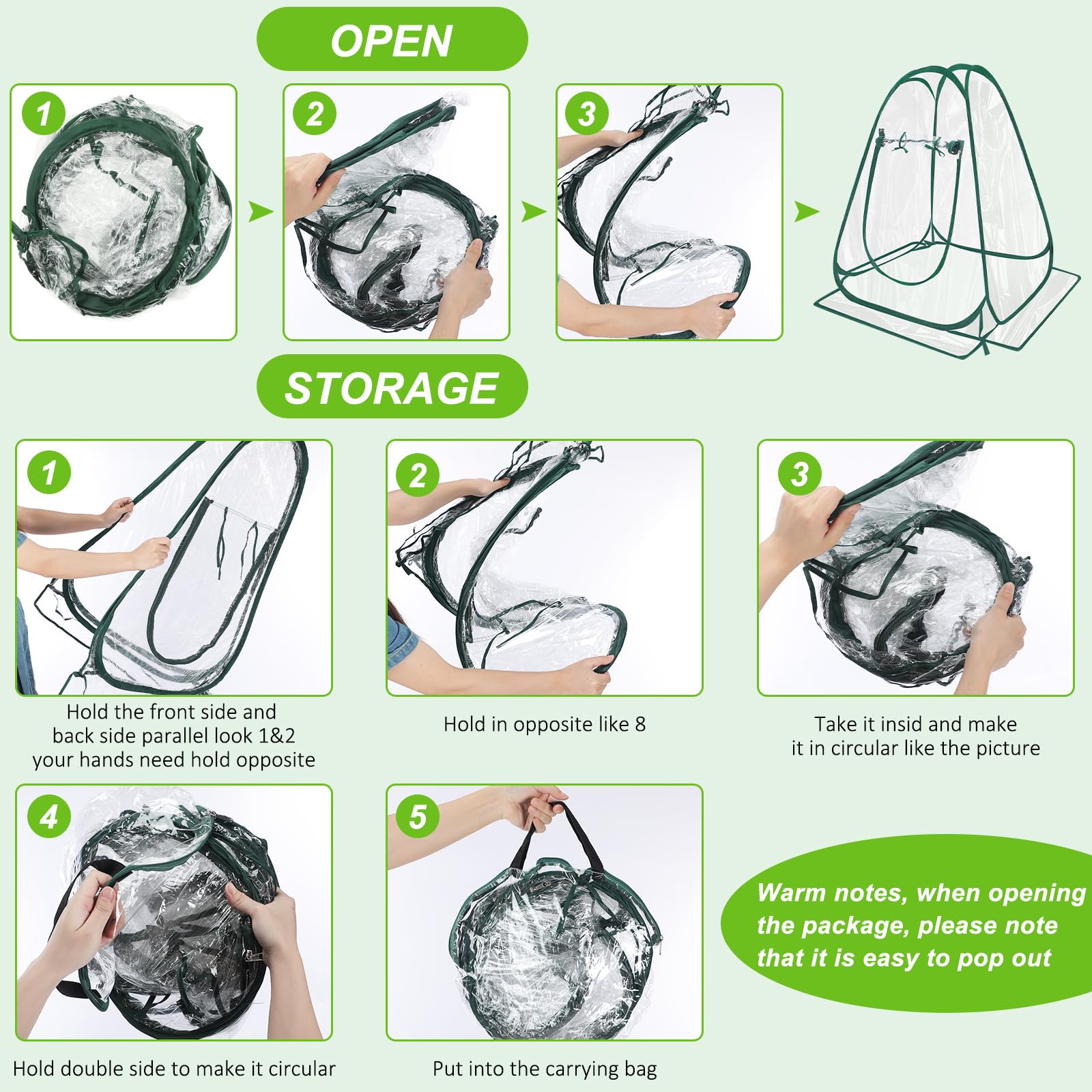 OPEN

1

2

3

STORAGE

1

Hold the front side and back side parallel look 1&2 your hands need hold opposite

2

Hold in opposite like 8

3

Take it insid and make it in circular like the picture

4

Hold double side to make it circular

5

Put into the carrying bag

Warm notes, when opening the package, please note that it is easy to pop out