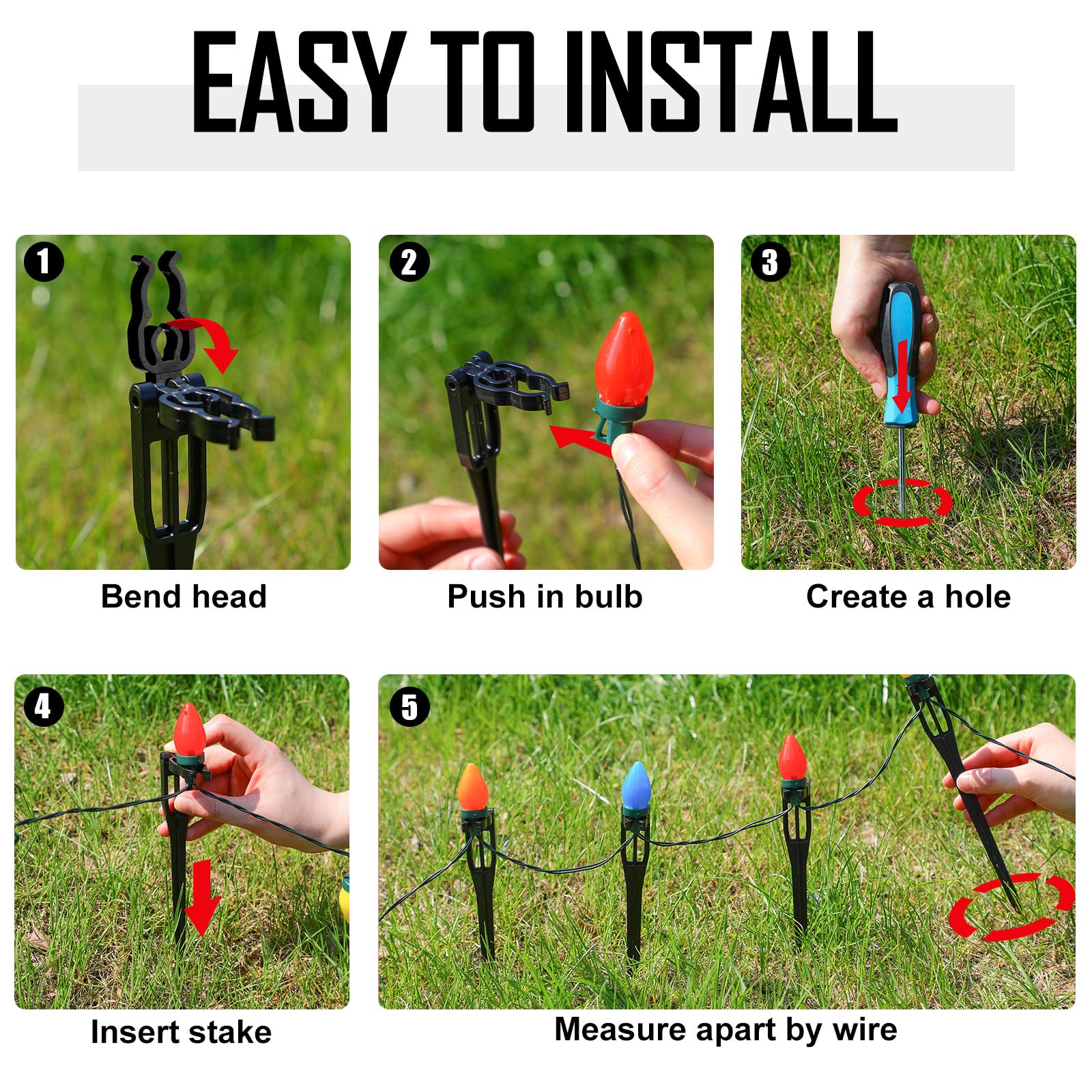 EASY TO INSTALL

1
Bend head

2
Push in bulb

3
Create a hole

4
Insert stake

5
Measure apart by wire