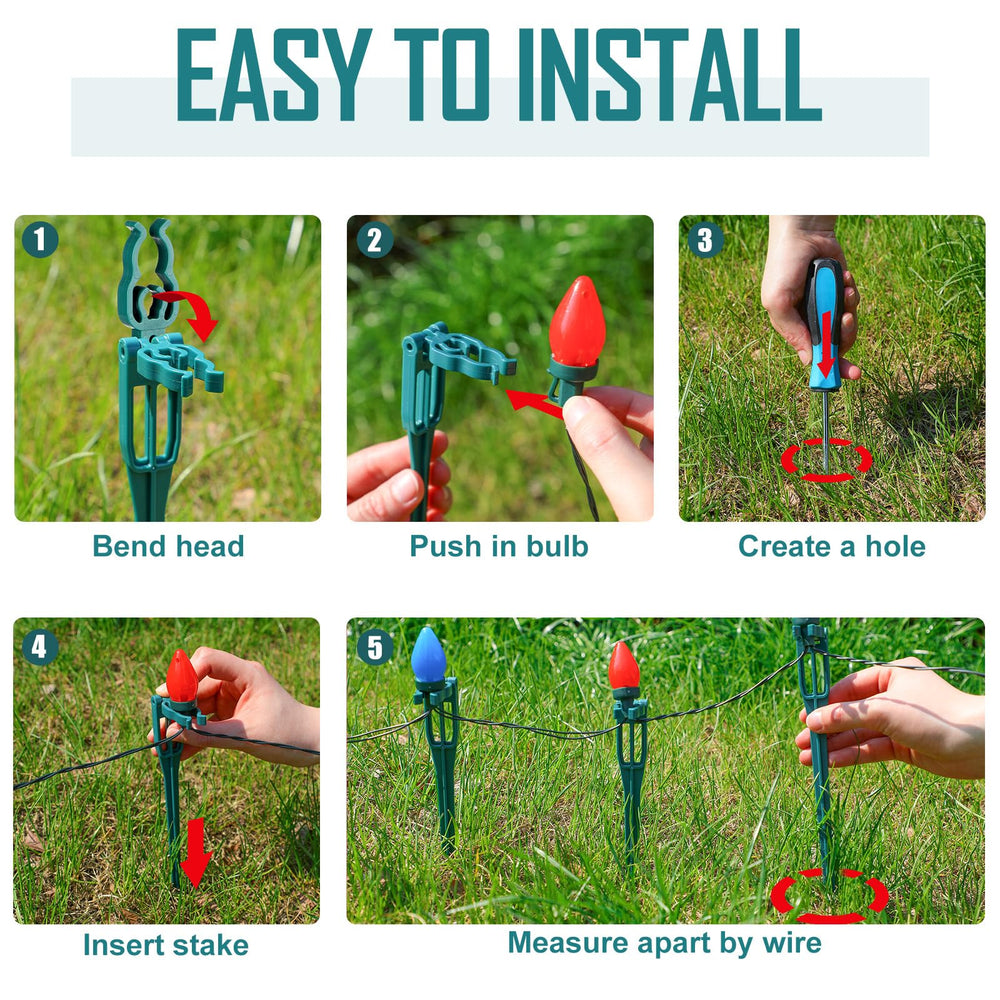 EASY TO INSTALL

1

Bend head

2

Push in bulb

3

Create a hole

4

Insert stake

5

Measure apart by wire