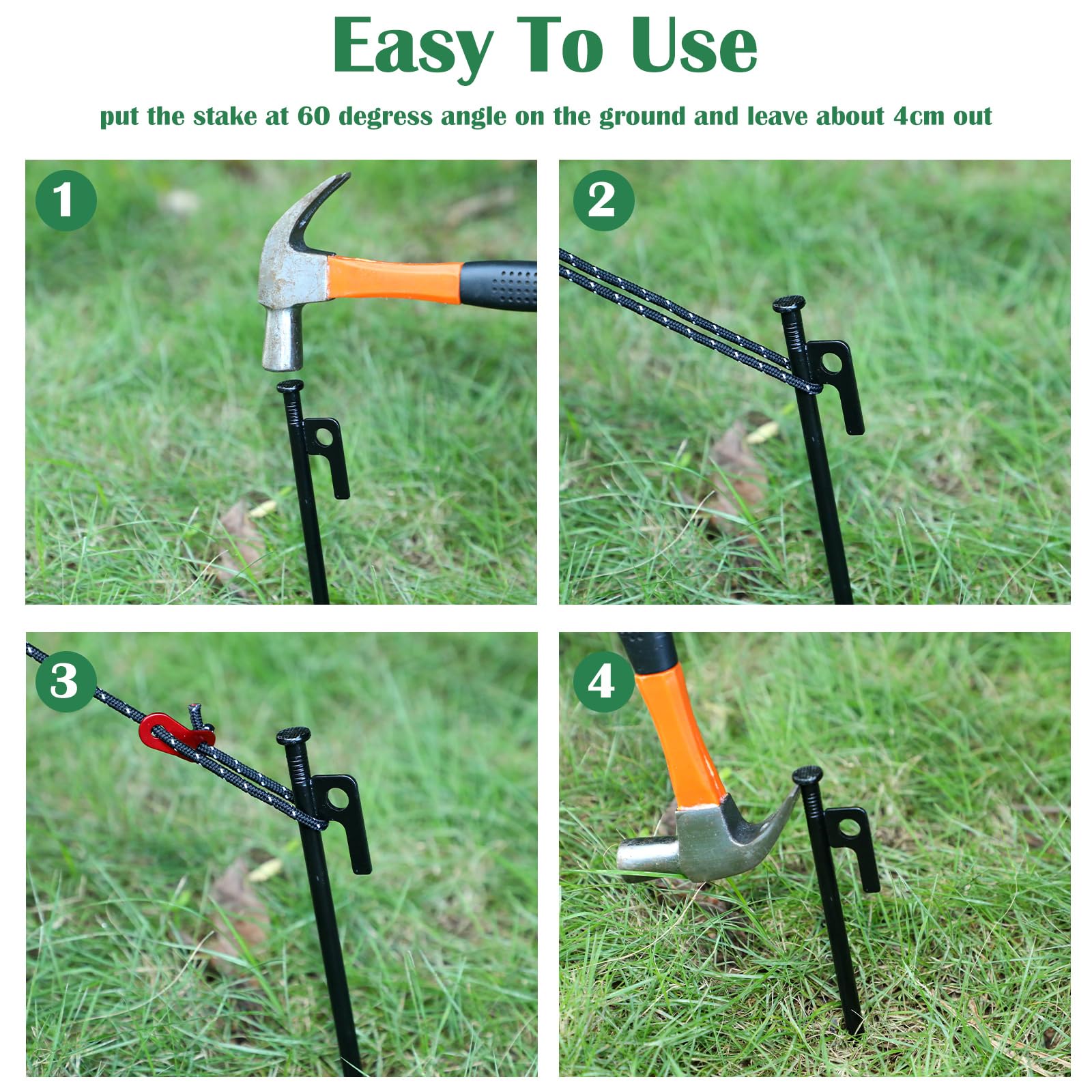 Easy To Use

put the stake at 60 degress angle on the ground and leave about 4cm out

1

2

3

4