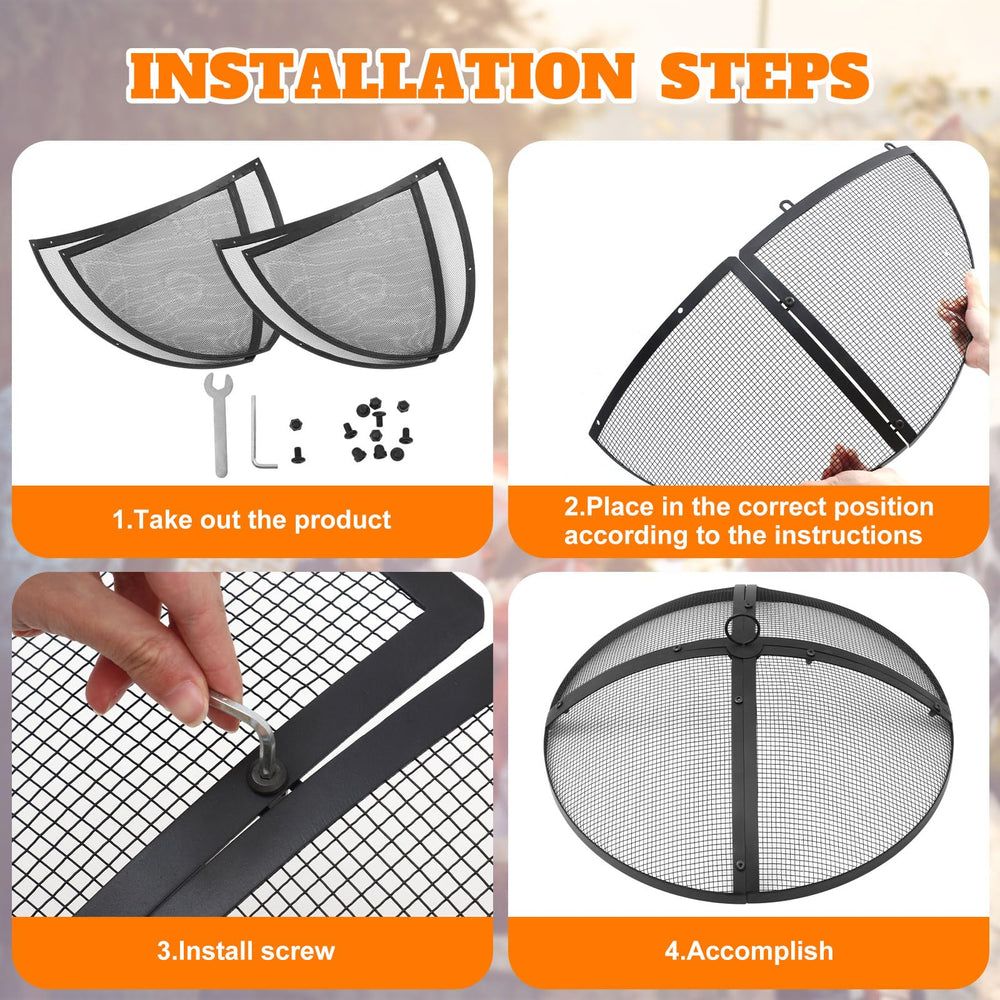 INSTALLATION STEPS

1.Take out the product

2.Place in the correct position according to the instructions

3.Install screw

4.Accomplish