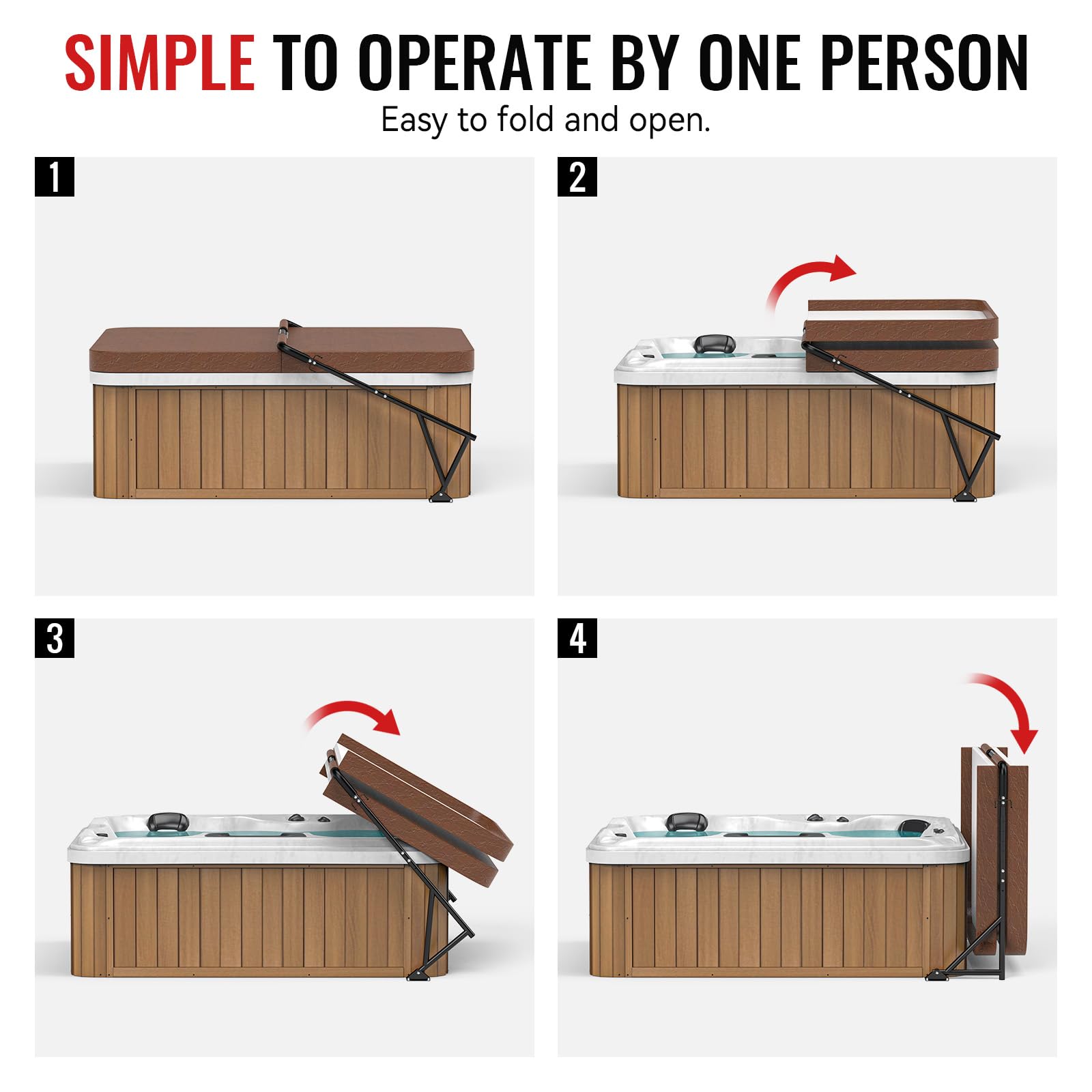 SIMPLE TO OPERATE BY ONE PERSON

Easy to fold and open.

1

2

3

4