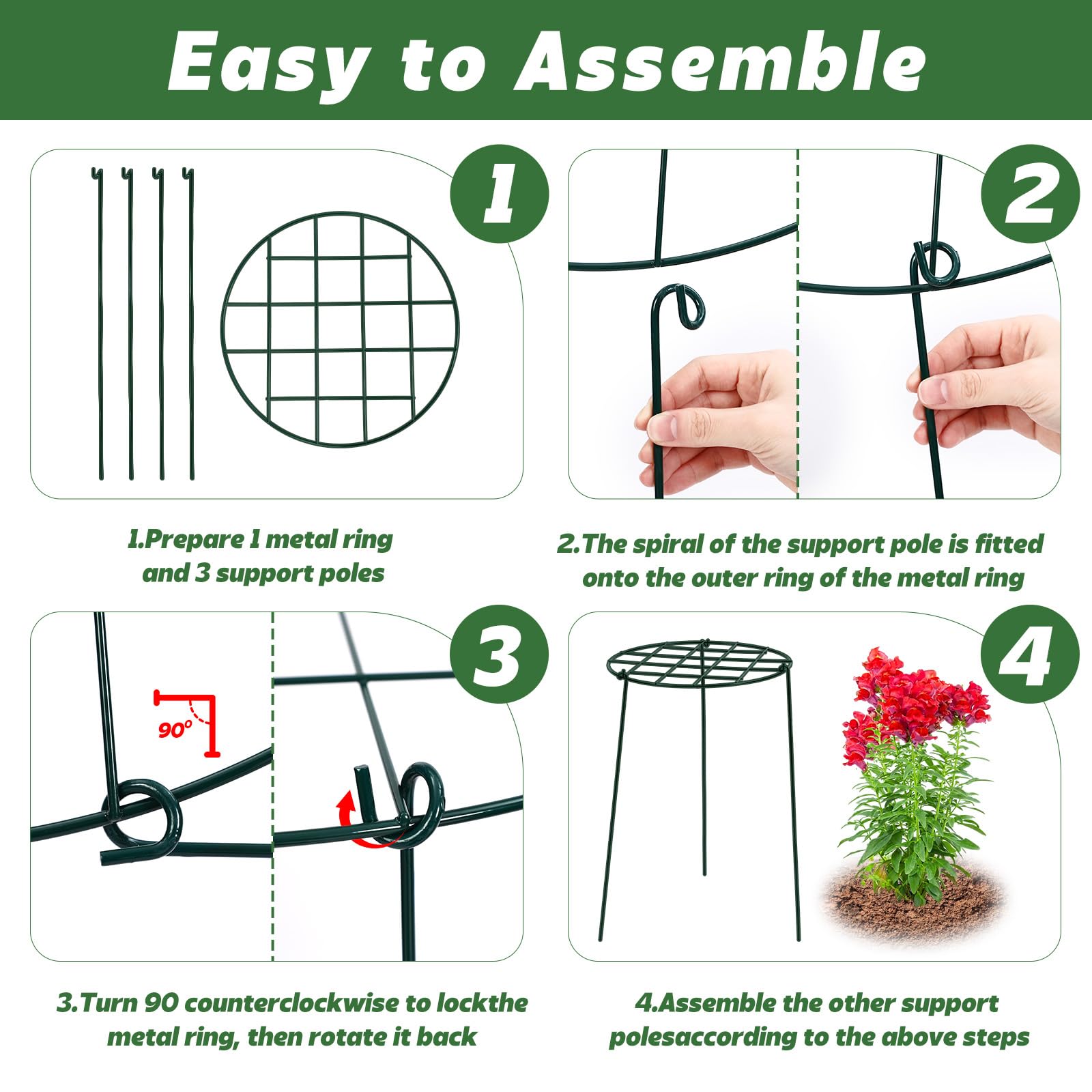 Easy to Assemble

1

1.Prepare 1 metal ring and 3 support poles

2

2.The spiral of the support pole is fitted onto the outer ring of the metal ring

3

90°

3.Turn 90 counterclockwise to lockthe metal ring, then rotate it back

4

4.Assemble the other support polesaccording to the above steps