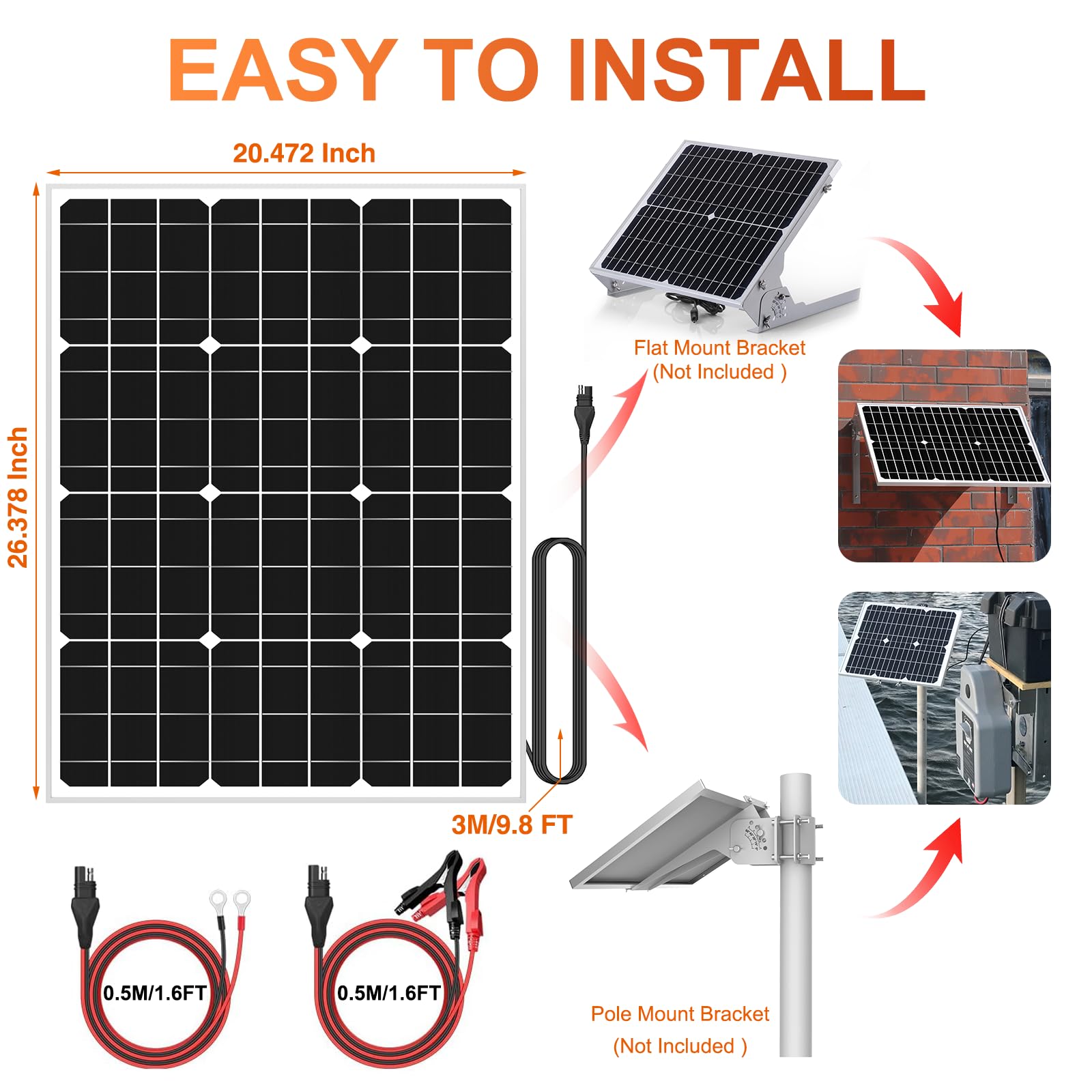 EASY TO INSTALL

20.472 Inch

26.378 Inch

Flat Mount Bracket
(Not Included )

3M/9.8 FT

0.5M/1.6FT

0.5M/1.6FT

Pole Mount Bracket
(Not Included )