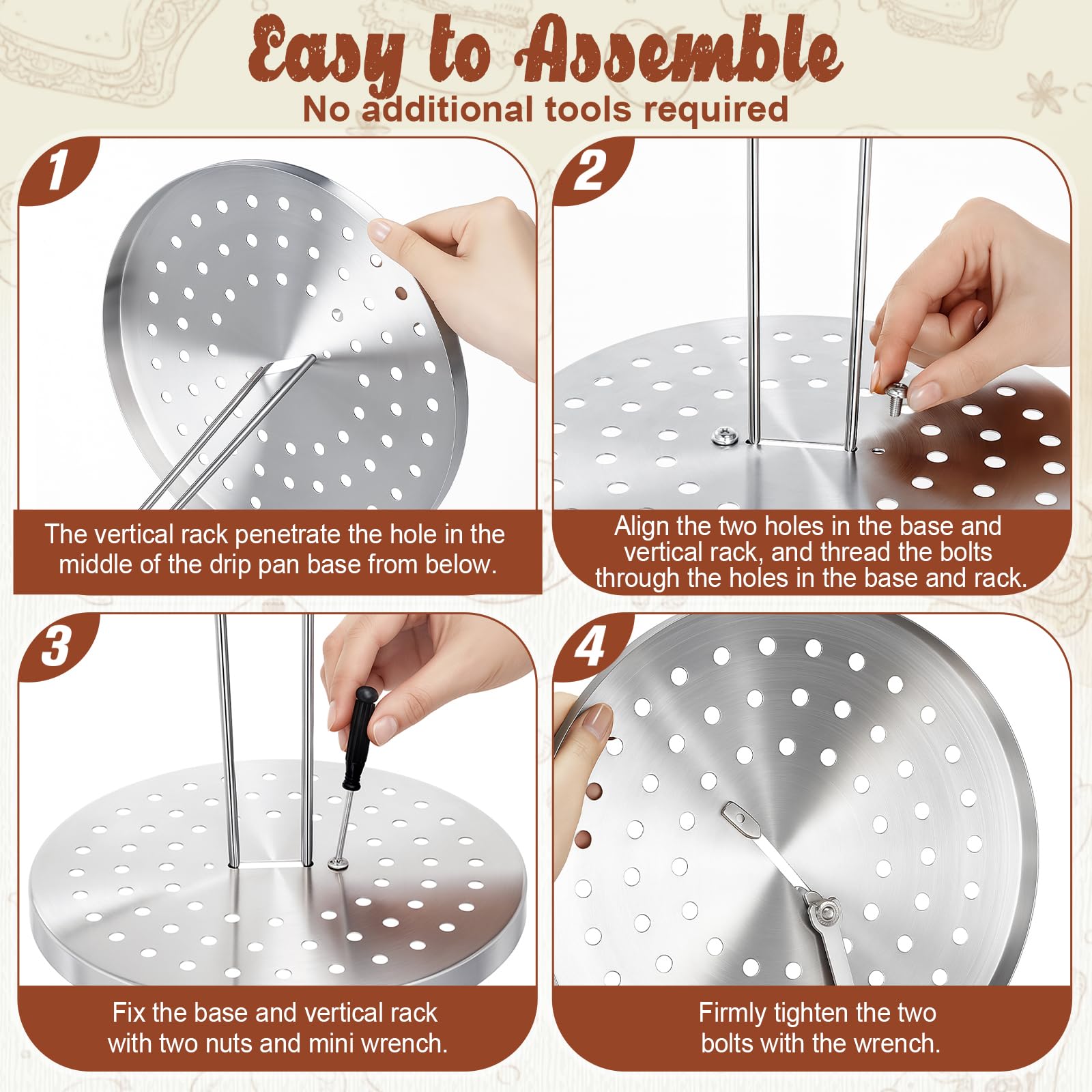 Easy to Assemble
No additional tools required

1
The vertical rack penetrate the hole in the middle of the drip pan base from below.

2
Align the two holes in the base and vertical rack, and thread the bolts through the holes in the base and rack.

3
Fix the base and vertical rack with two nuts and mini wrench.

4
Firmly tighten the two bolts with the wrench.