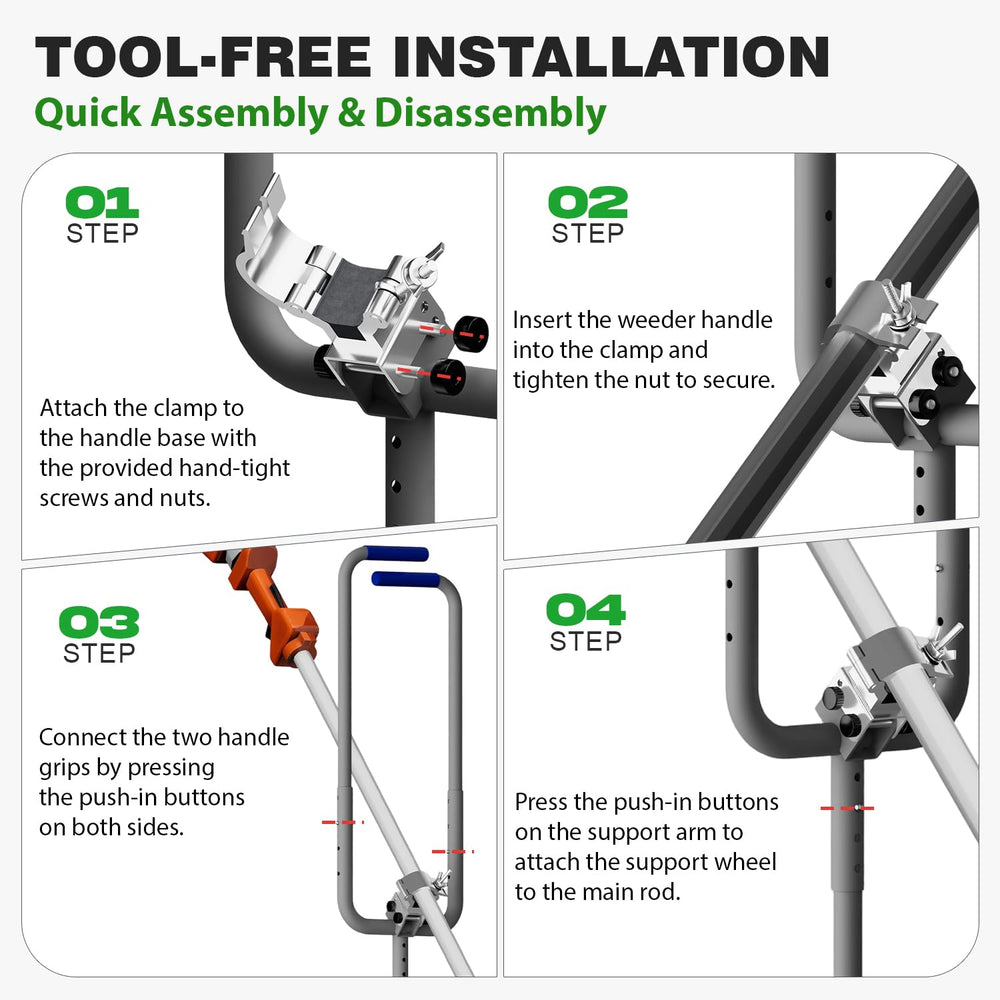 TOOL-FREE INSTALLATION
Quick Assembly & Disassembly

01
STEP

Attach the clamp to the handle base with the provided hand-tight screws and nuts.

02
STEP

Insert the weeder handle into the clamp and tighten the nut to secure.

03
STEP

Connect the two handle grips by pressing the push-in buttons on both sides.

04
STEP

Press the push-in buttons on the support arm to attach the support wheel to the main rod.