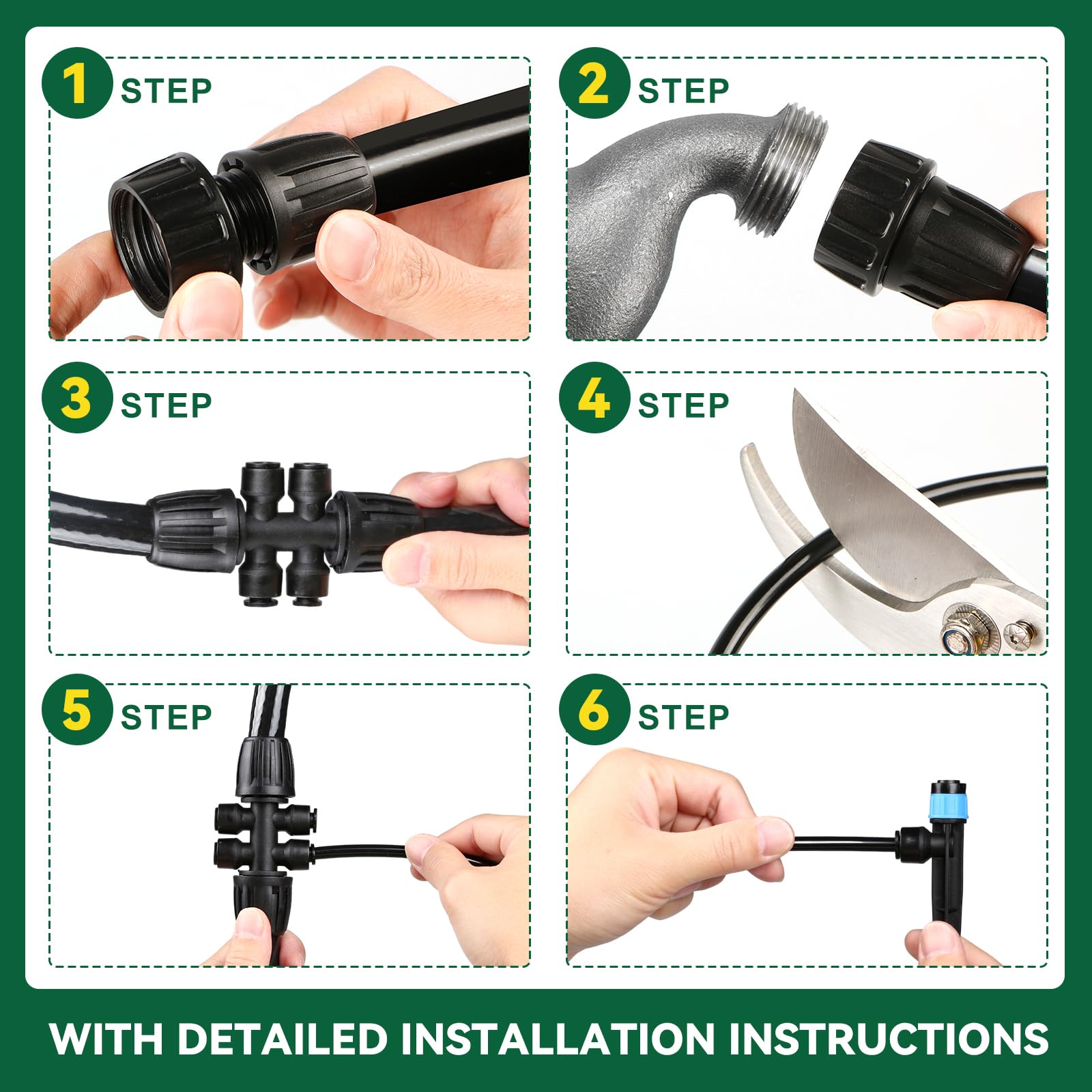 1 STEP

2 STEP

3 STEP

4 STEP

5 STEP

6 STEP

WITH DETAILED INSTALLATION INSTRUCTIONS