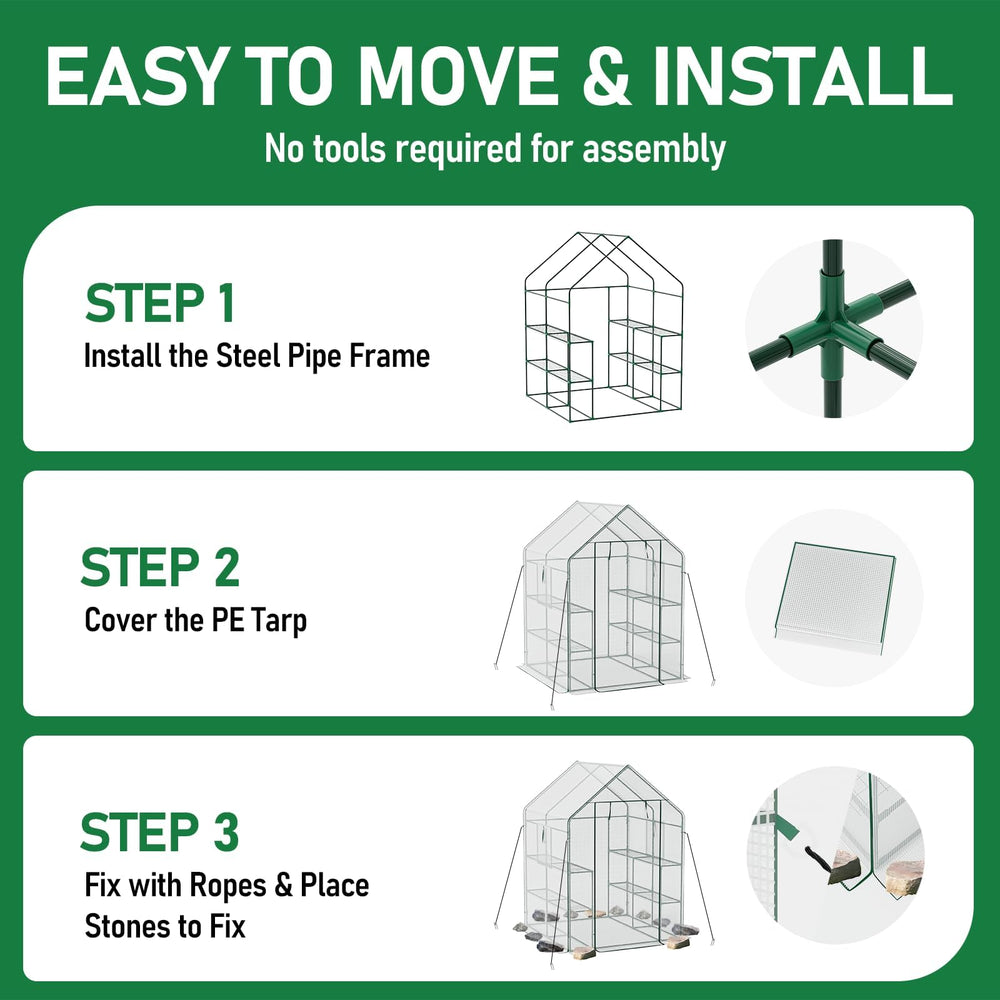 EASY TO MOVE & INSTALL
No tools required for assembly

STEP 1
Install the Steel Pipe Frame

STEP 2
Cover the PE Tarp

STEP 3
Fix with Ropes & Place Stones to Fix