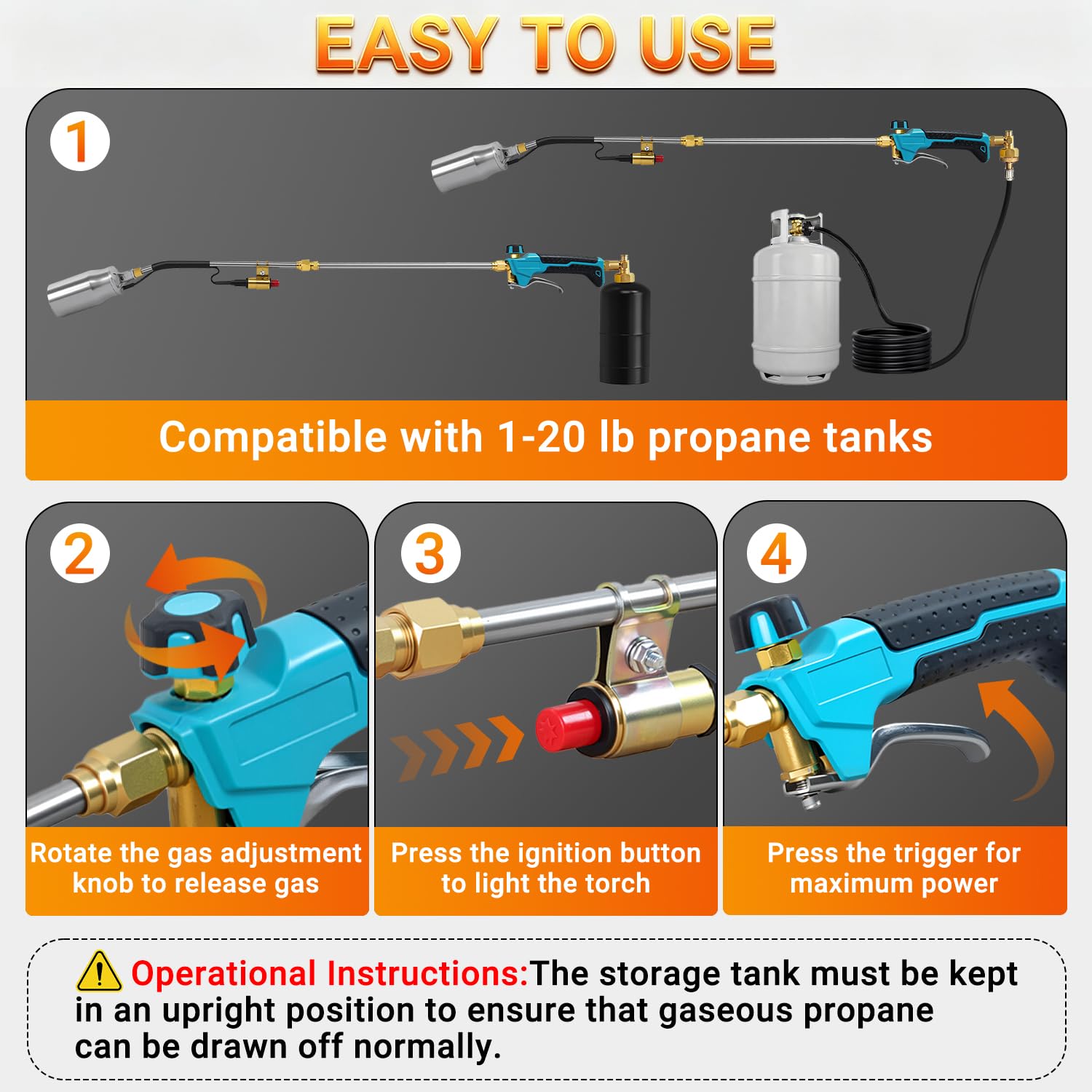 EASY TO USE

1

Compatible with 1-20 lb propane tanks

2

Rotate the gas adjustment knob to release gas

3

Press the ignition button to light the torch

4

Press the trigger for maximum power

Operational Instructions:The storage tank must be kept in an upright position to ensure that gaseous propane can be drawn off normally.