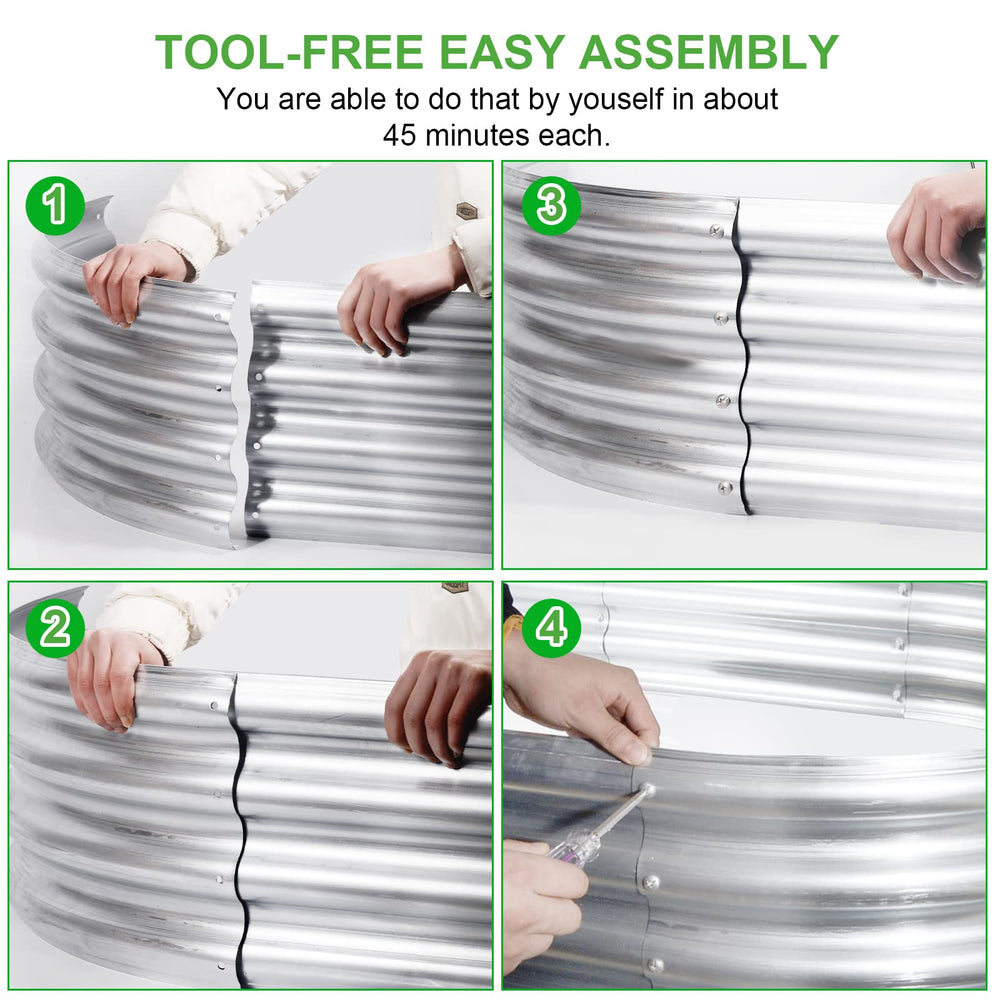 TOOL-FREE EASY ASSEMBLY
You are able to do that by youself in about 45 minutes each.

1

3

2

4