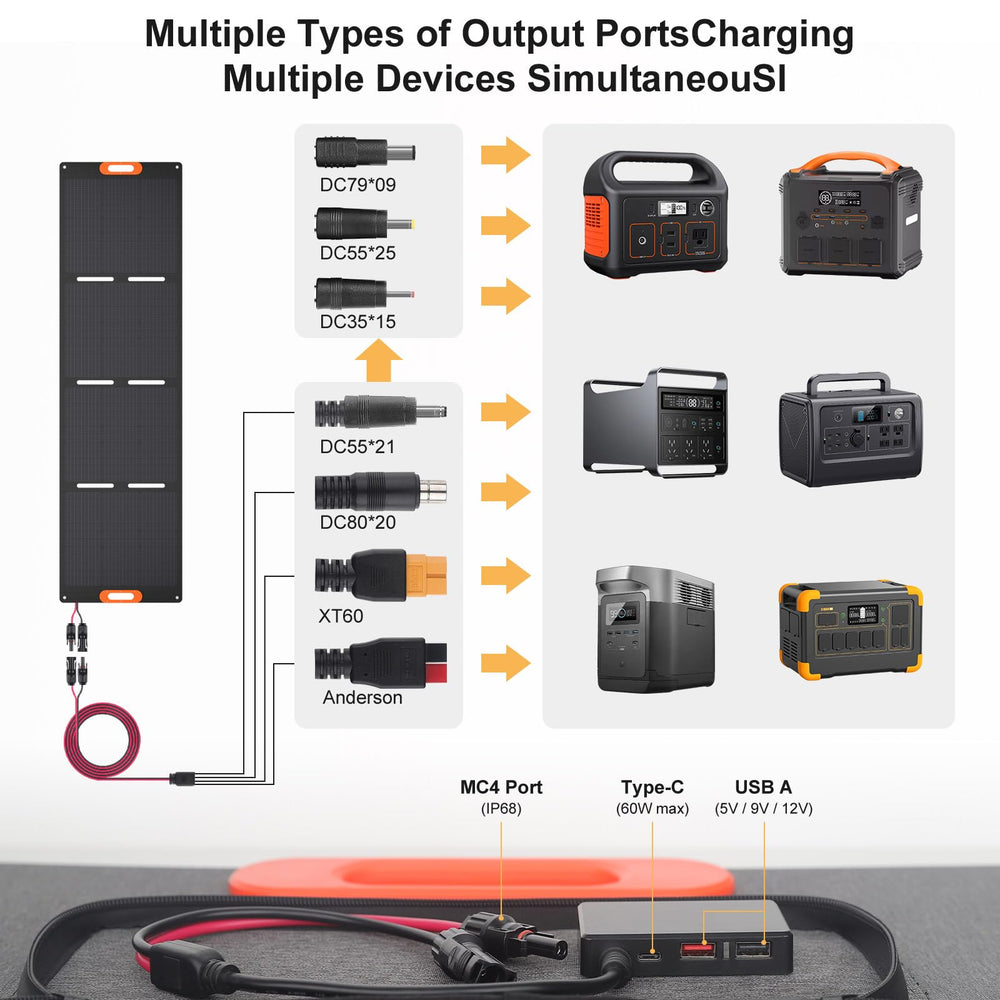 Multiple Types of Output PortsCharging Multiple Devices SimultaneouSl

DC79*09

DC55*25

DC35*15

DC55*21

DC80*20

XT60

Anderson

MC4 Port
(IP68)

Type-C
(60W max)

USB A
(5V / 9V / 12V)