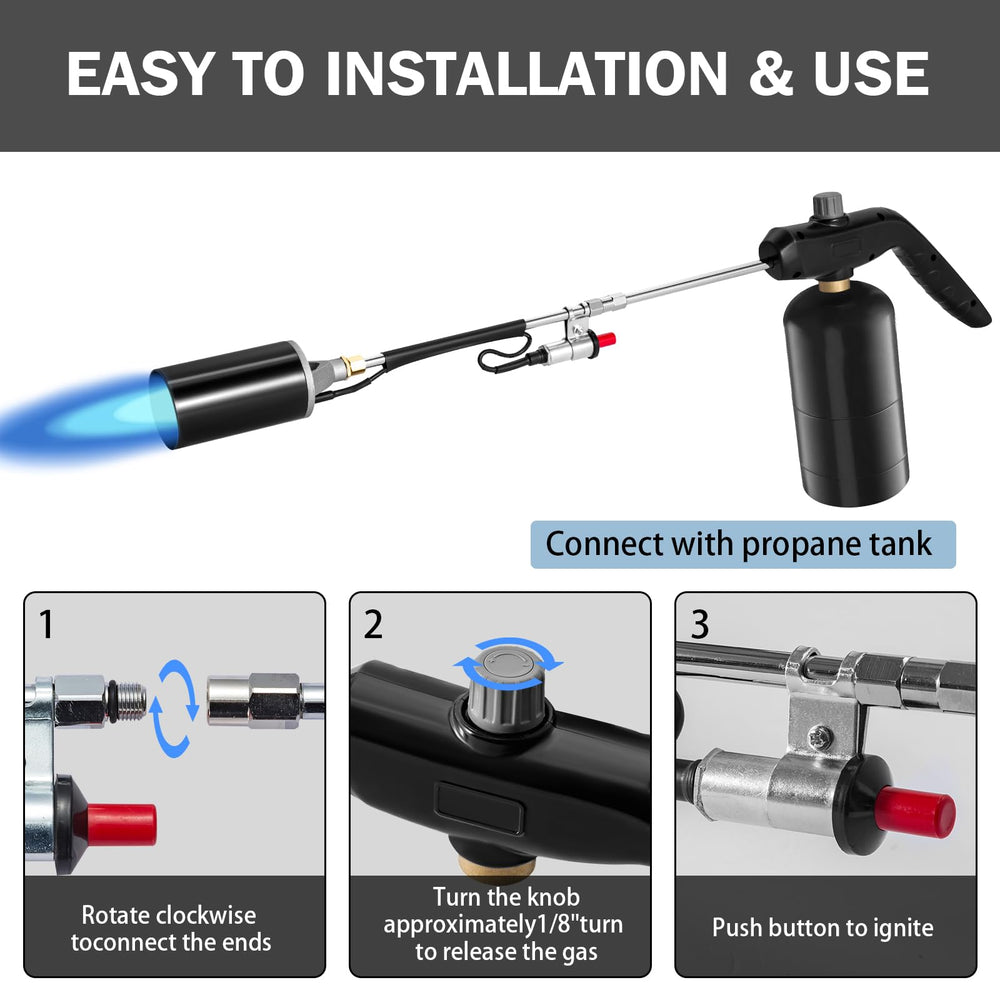 EASY TO INSTALLATION & USE

Connect with propane tank

1

Rotate clockwise toconnect the ends

2

Turn the knob approximately1/8"turn to release the gas

3

Push button to ignite