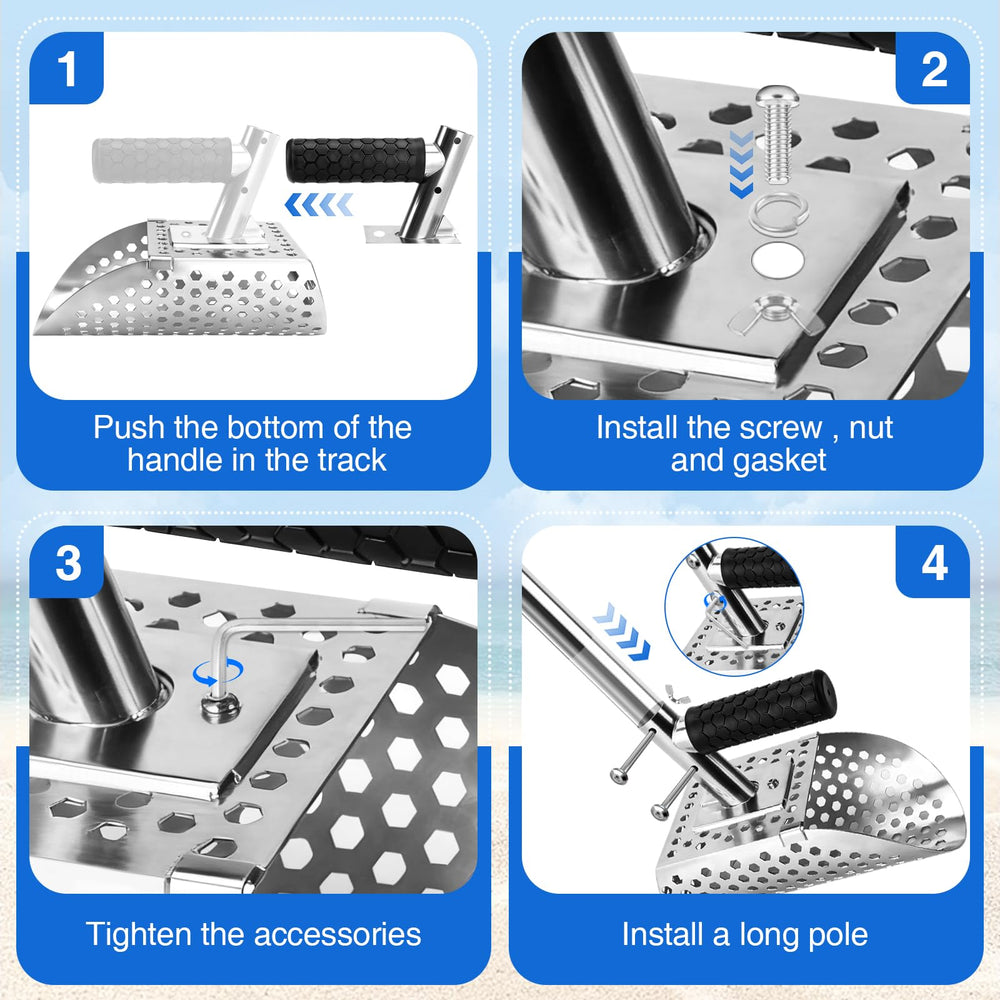 1

Push the bottom of the handle in the track

2

Install the screw , nut and gasket

3

Tighten the accessories

4

Install a long pole