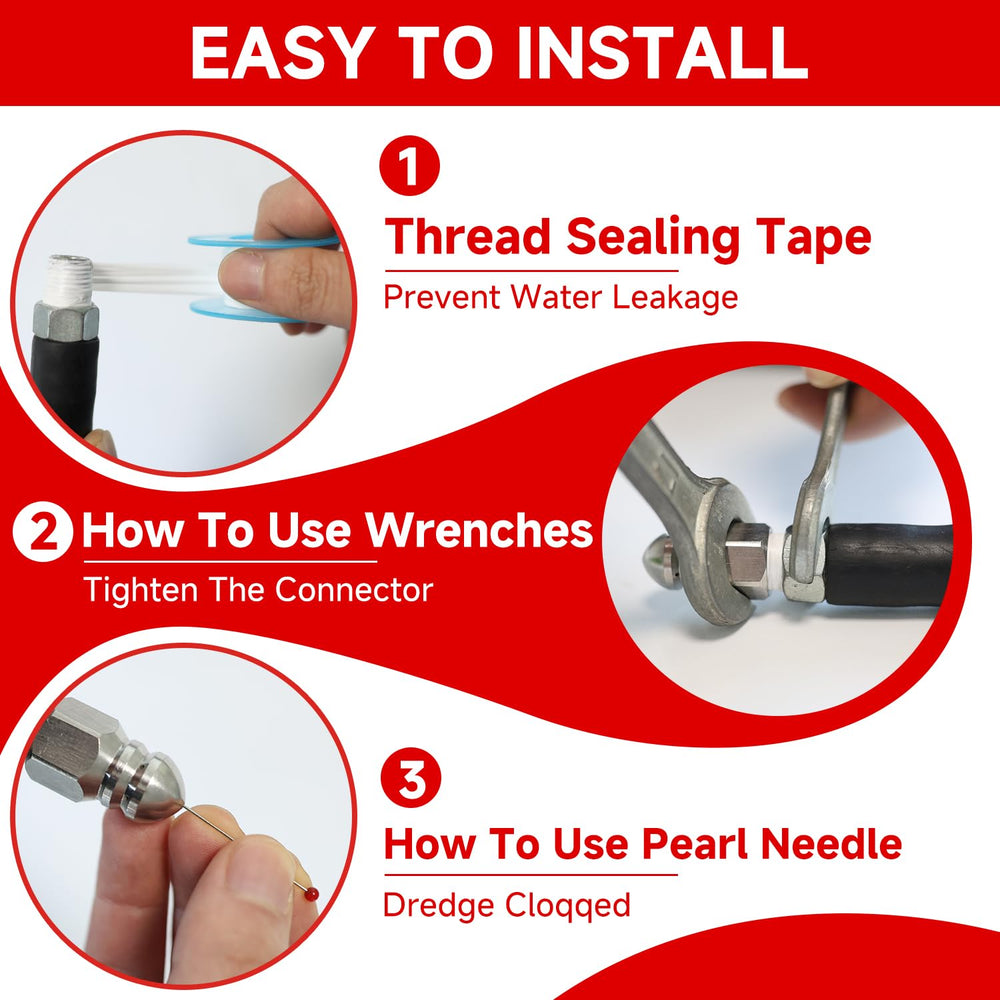 EASY TO INSTALL

1
Thread Sealing Tape
Prevent Water Leakage

2 How To Use Wrenches
Tighten The Connector

3
How To Use Pearl Needle
Dredge Cloqqed