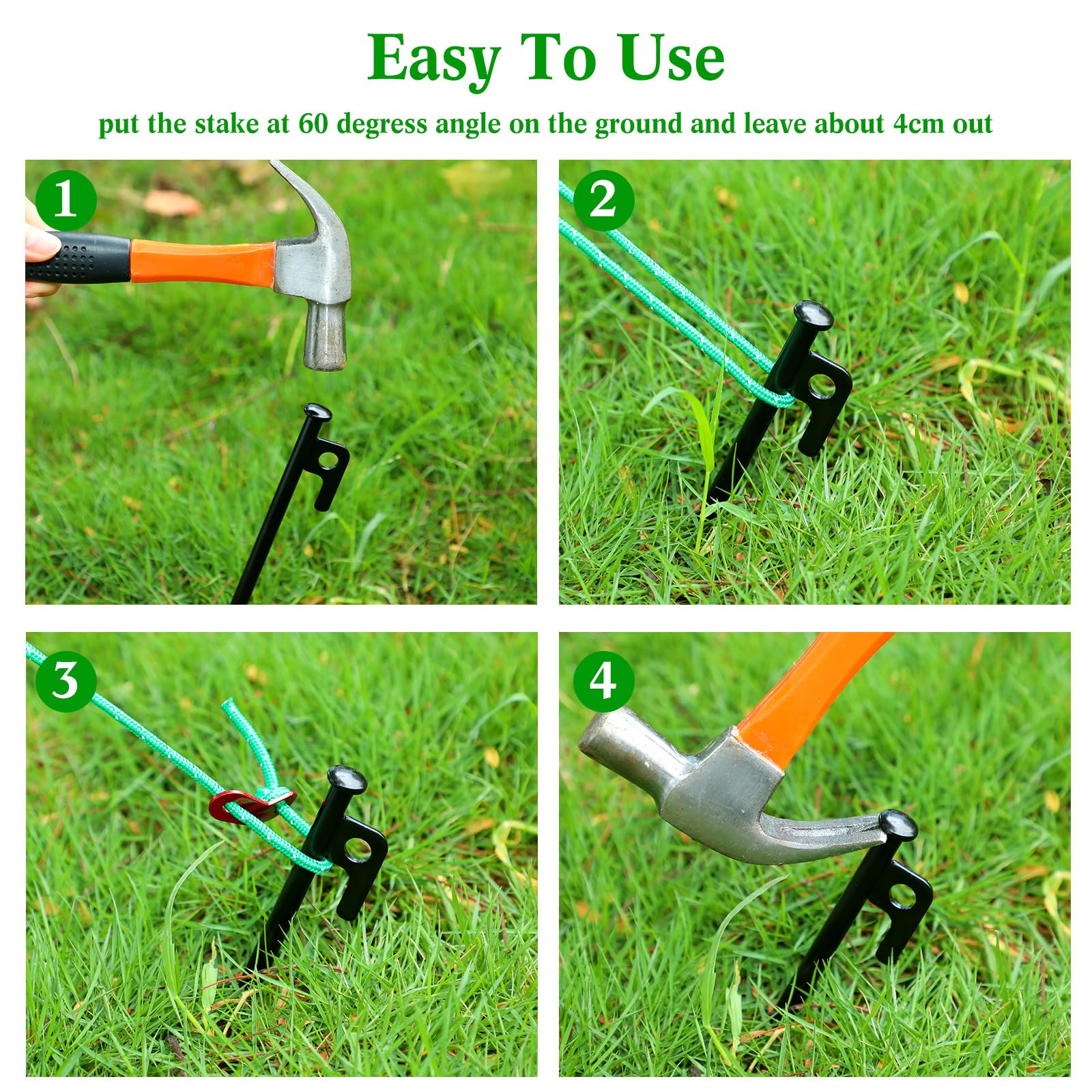 Easy To Use

put the stake at 60 degress angle on the ground and leave about 4cm out

1

2

3

4