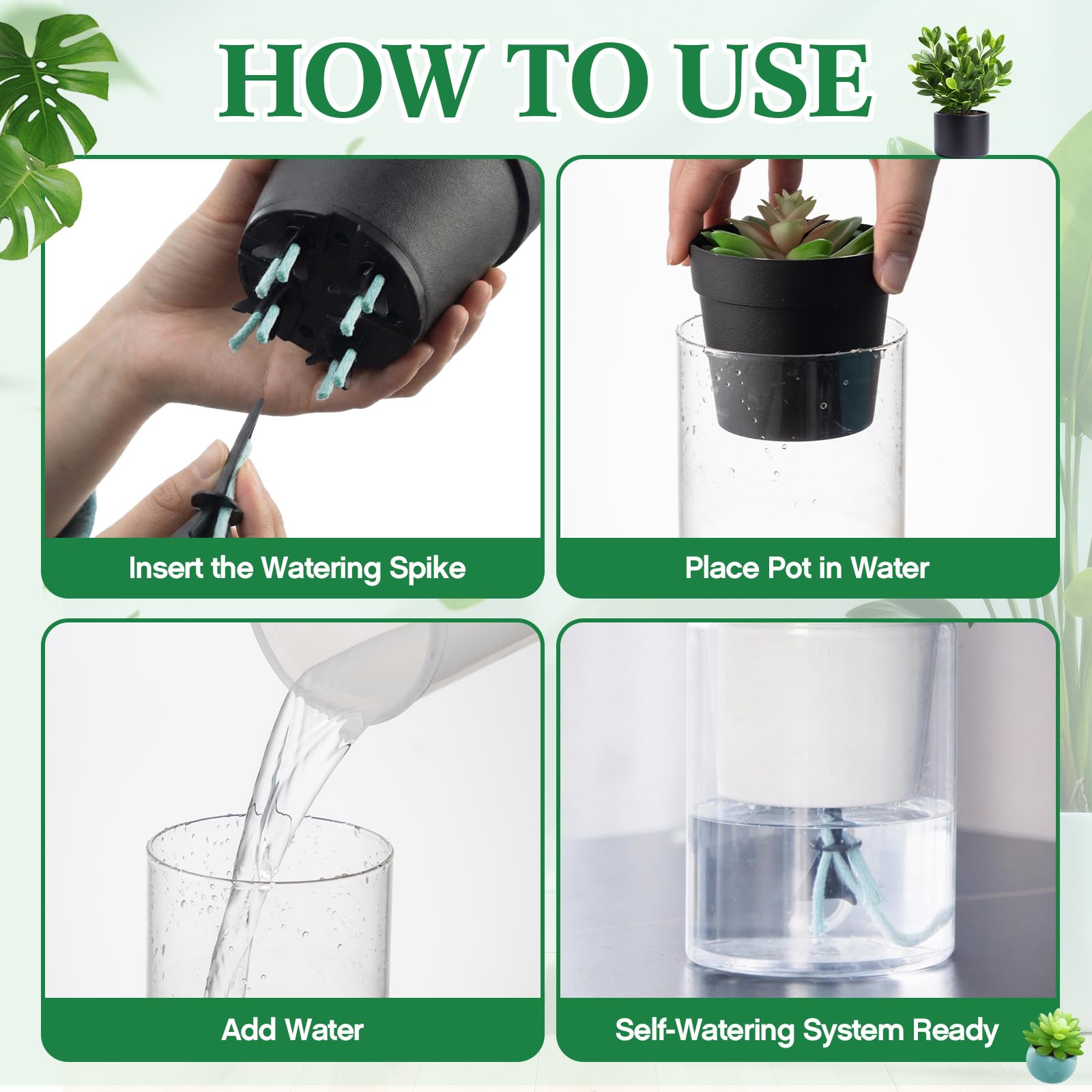 HOW TO USE

Insert the Watering Spike

Place Pot in Water

Add Water

Self-Watering System Ready