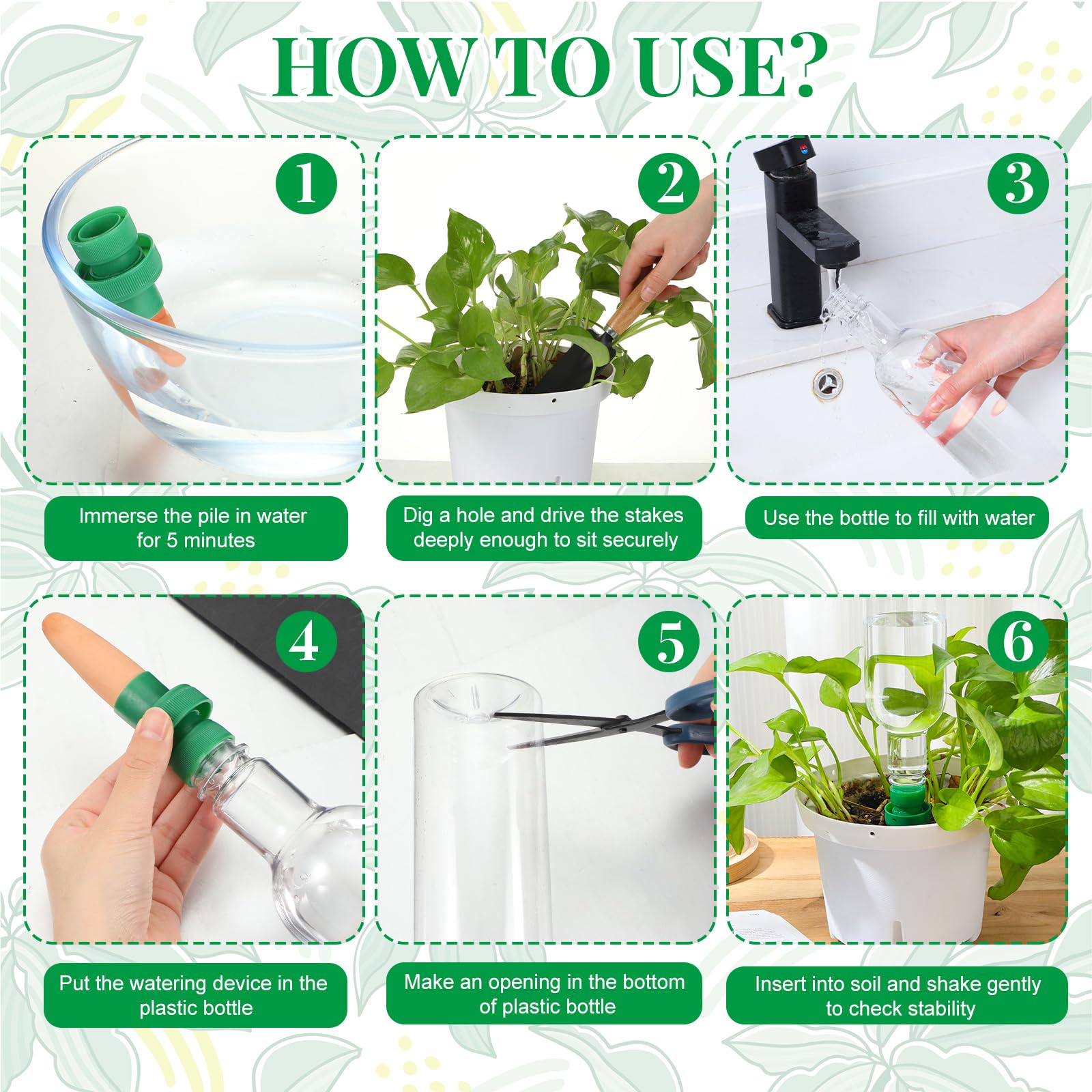 HOW TO USE?

1

Immerse the pile in water for 5 minutes

2

Dig a hole and drive the stakes deeply enough to sit securely

3

Use the bottle to fill with water

4

Put the watering device in the plastic bottle

5

Make an opening in the bottom of plastic bottle

6

Insert into soil and shake gently to check stability