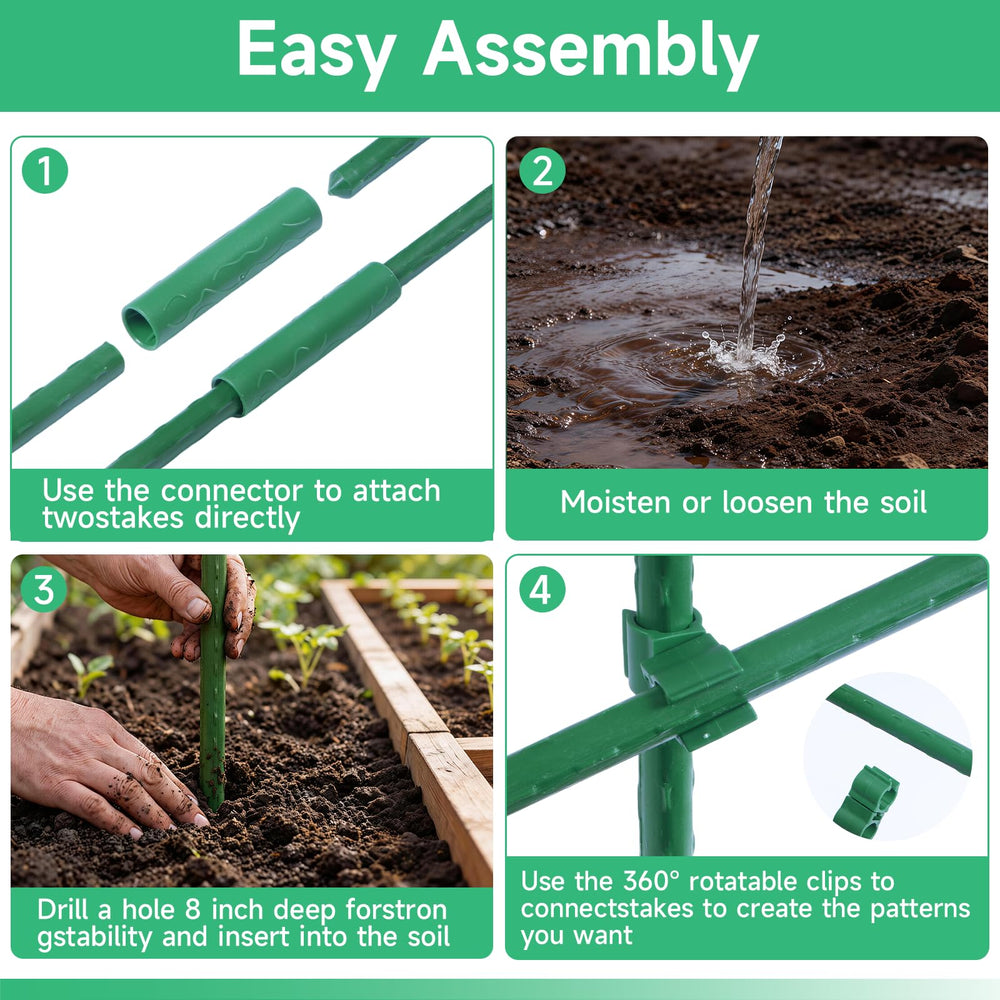 Easy Assembly

1

Use the connector to attach twostakes directly

2

Moisten or loosen the soil

3

Drill a hole 8 inch deep forstron gstability and insert into the soil

4

Use the 360° rotatable clips to connectstakes to create the patterns you want