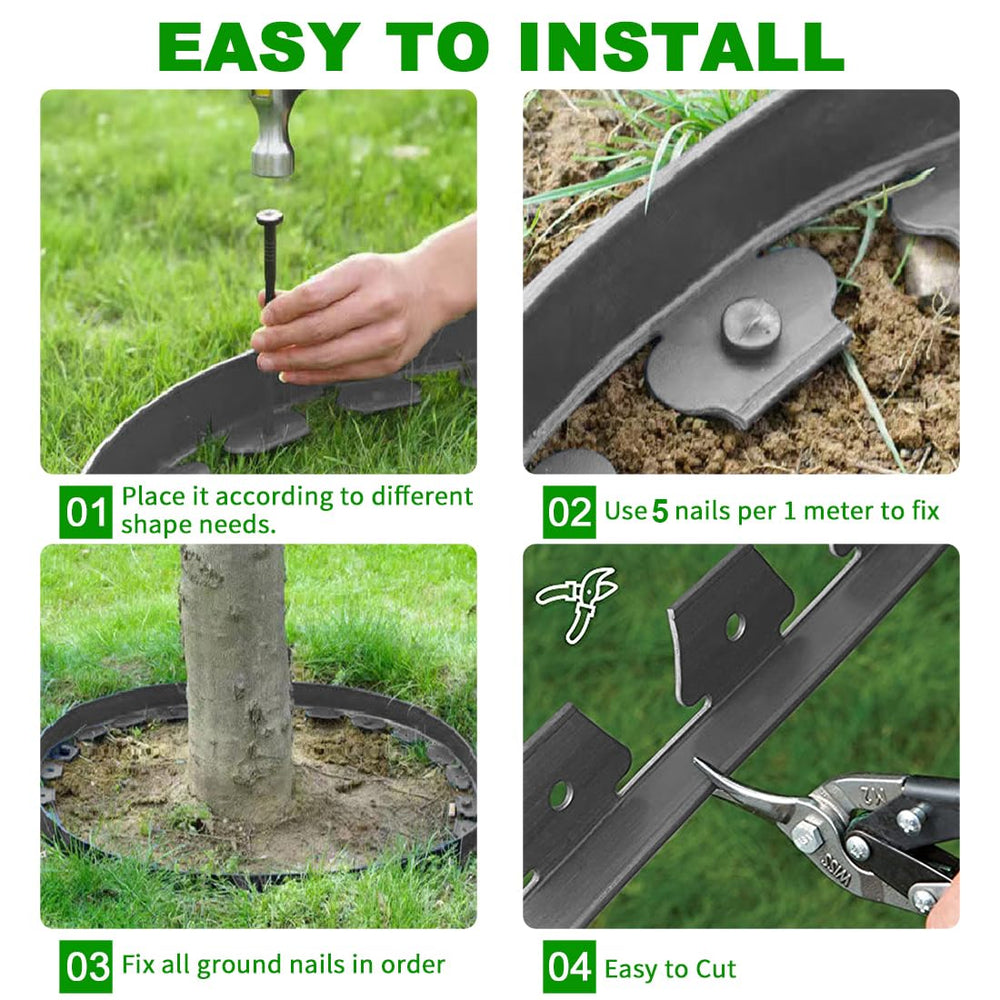 EASY TO INSTALL

01 Place it according to different shape needs.

02 Use 5 nails per 1 meter to fix

03 Fix all ground nails in order

04 Easy to Cut