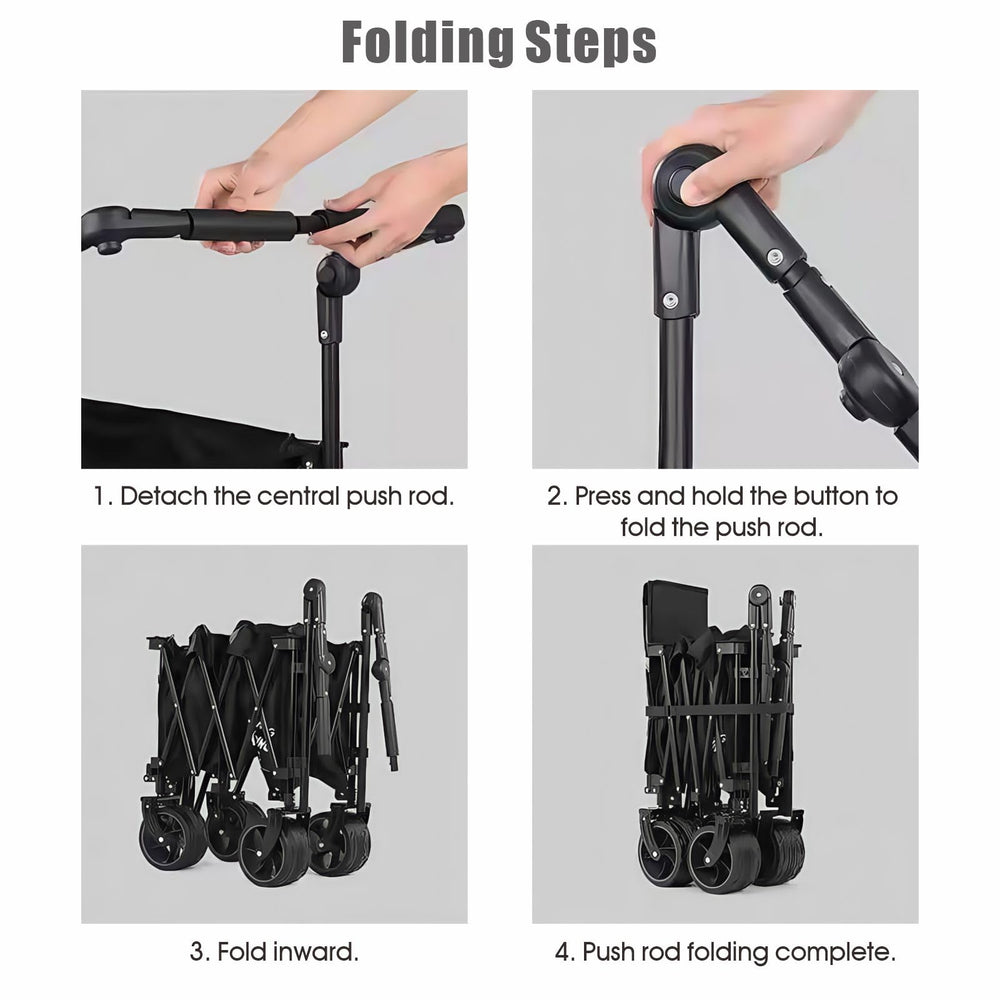 Folding Steps

1. Detach the central push rod.

2. Press and hold the button to fold the push rod.

3. Fold inward.

4. Push rod folding complete.