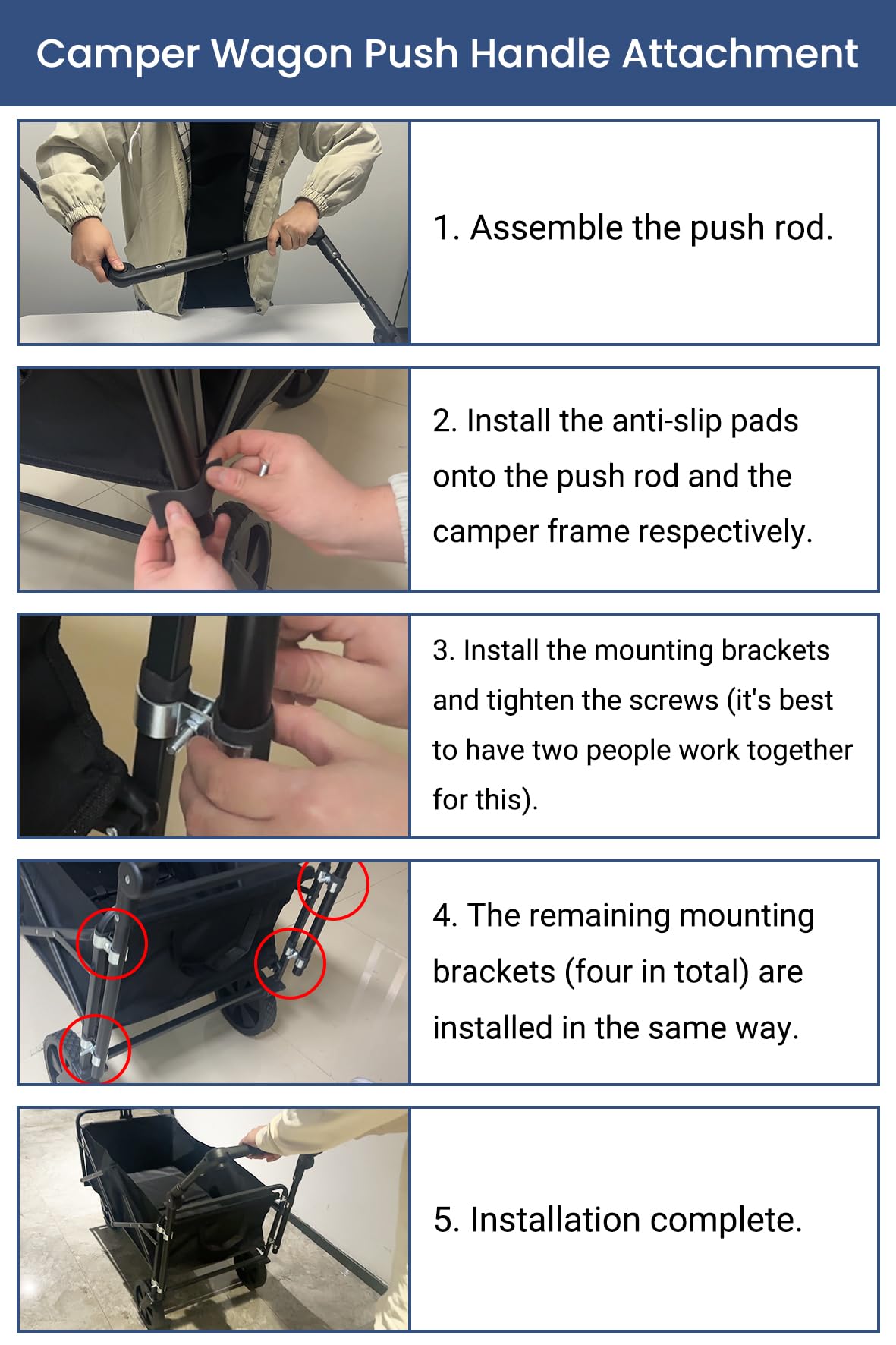 Camper Wagon Push Handle Attachment

1. Assemble the push rod.

2. Install the anti-slip pads onto the push rod and the camper frame respectively.

3. Install the mounting brackets and tighten the screws (it's best to have two people work together for this).

4. The remaining mounting brackets (four in total) are installed in the same way.

5. Installation complete.