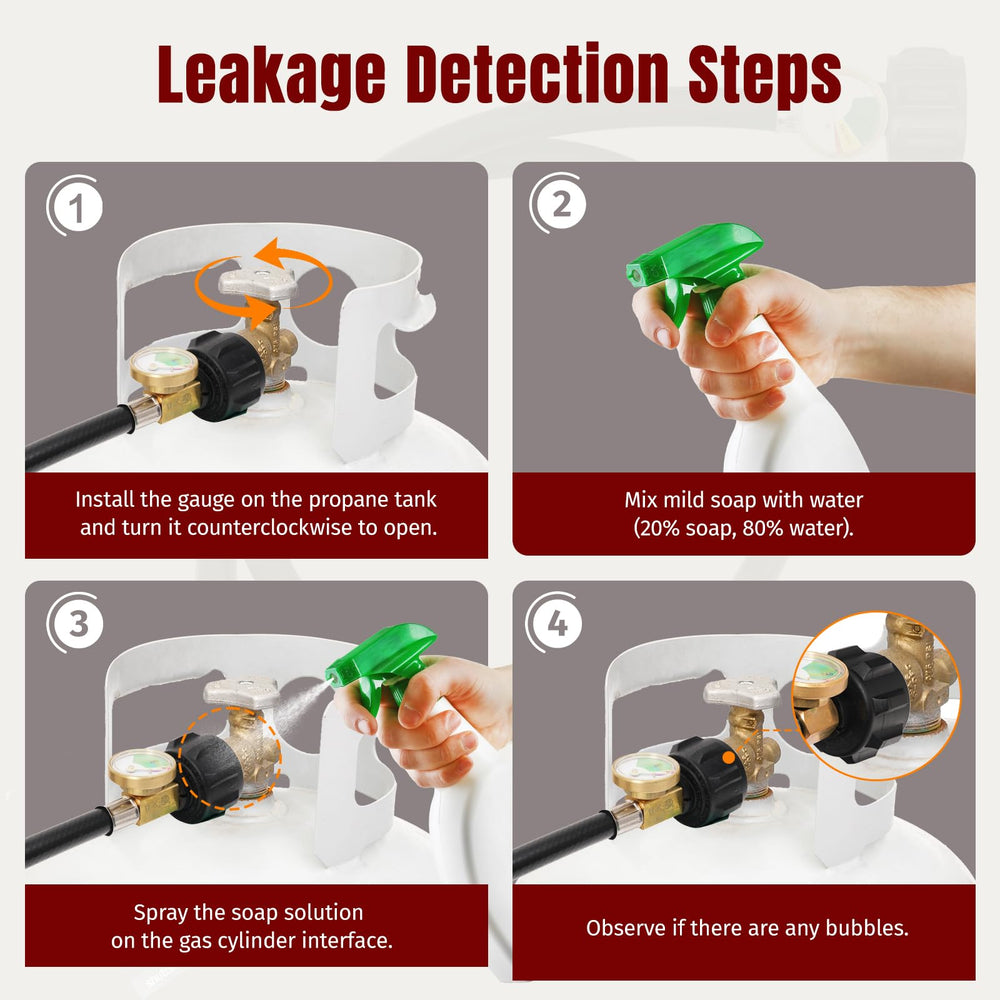 Leakage Detection Steps

1

Install the gauge on the propane tank and turn it counterclockwise to open.

2

Mix mild soap with water (20% soap, 80% water).

3

Spray the soap solution on the gas cylinder interface.

4

Observe if there are any bubbles.