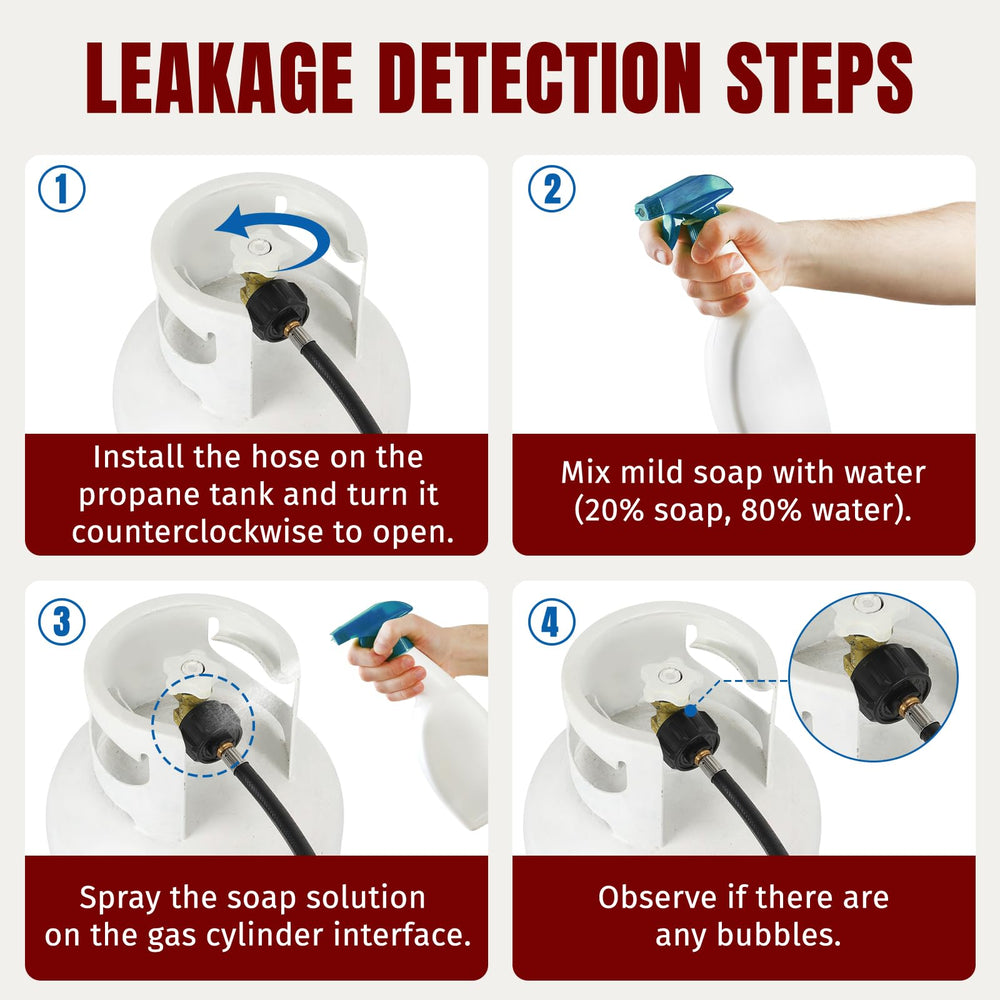 LEAKAGE DETECTION STEPS

1

Install the hose on the propane tank and turn it counterclockwise to open.

2

Mix mild soap with water (20% soap, 80% water).

3

Spray the soap solution on the gas cylinder interface.

4

Observe if there are any bubbles.