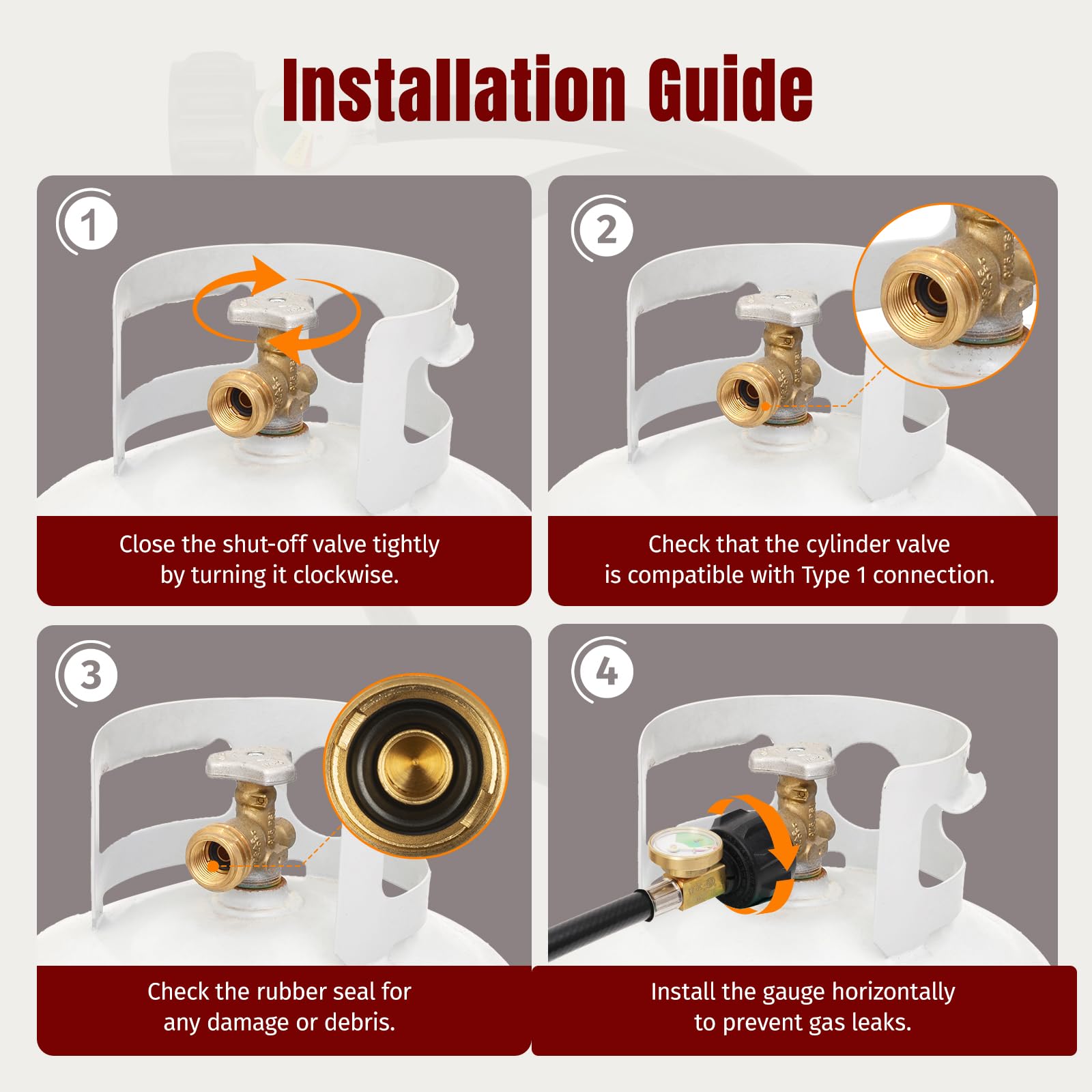 Installation Guide

1

Close the shut-off valve tightly by turning it clockwise.

2

Check that the cylinder valve is compatible with Type 1 connection.

3

Check the rubber seal for any damage or debris.

4

Install the gauge horizontally to prevent gas leaks.